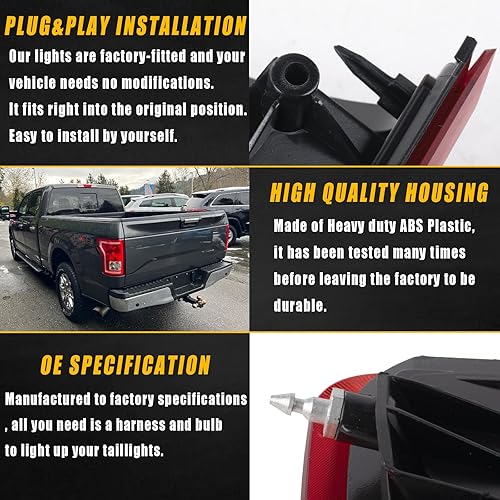 PLUG&PLAY INSTALLATION

Our lights are factory-fitted and your vehicle needs no modifications.
It fits right into the original position.
Easy to install by yourself.

HIGH QUALITY HOUSING

Made of Heavy duty ABS Plastic, it has been tested many times before leaving the factory to be durable.

OE SPECIFICATION

Manufactured to factory specifications , all you need is a harness and bulb to light up your taillights.