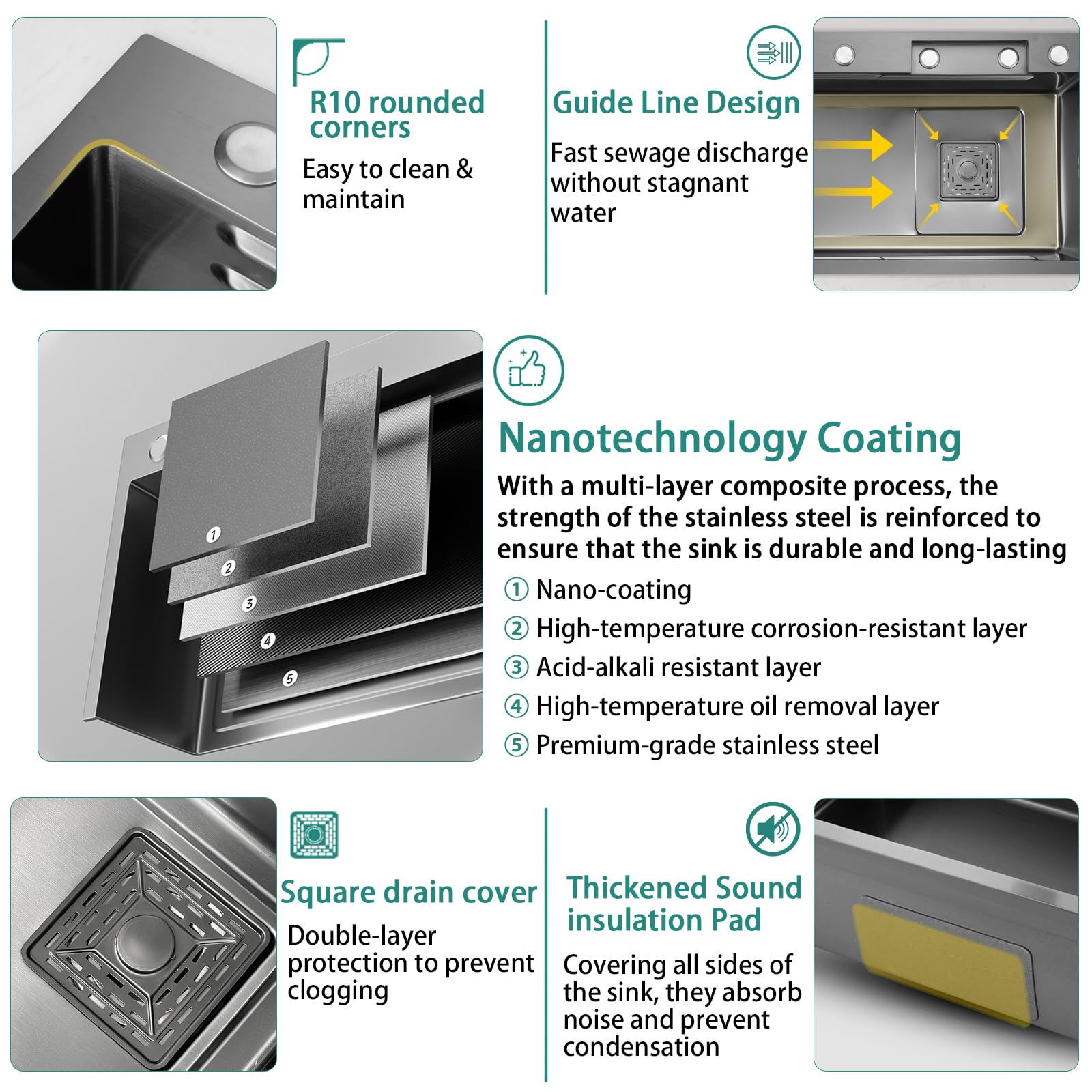 R10 rounded corners

Easy to clean & maintain

Guide Line Design

Fast sewage discharge without stagnant water

①
②
③
④
⑤

Nanotechnology Coating

With a multi-layer composite process, the strength of the stainless steel is reinforced to ensure that the sink is durable and long-lasting

① Nano-coating
② High-temperature corrosion-resistant layer
③ Acid-alkali resistant layer
④ High-temperature oil removal layer
⑤ Premium-grade stainless steel

Square drain cover

Double-layer protection to prevent clogging

Thickened Sound insulation Pad

Covering all sides of the sink, they absorb noise and prevent condensation