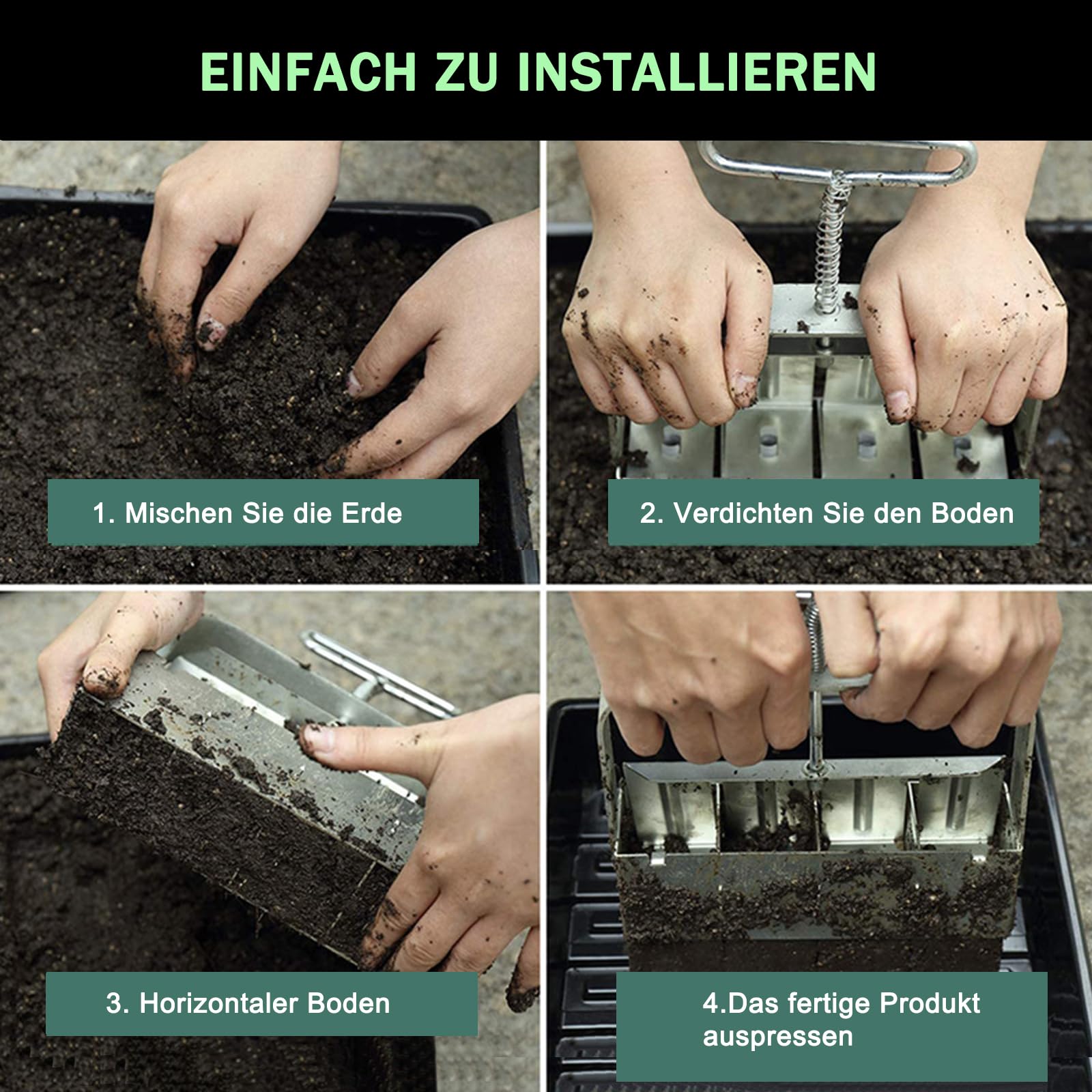 EINFACH ZU INSTALLIEREN

1. Mischen Sie die Erde

2. Verdichten Sie den Boden

3. Horizontaler Boden

4.Das fertige Produkt auspressen