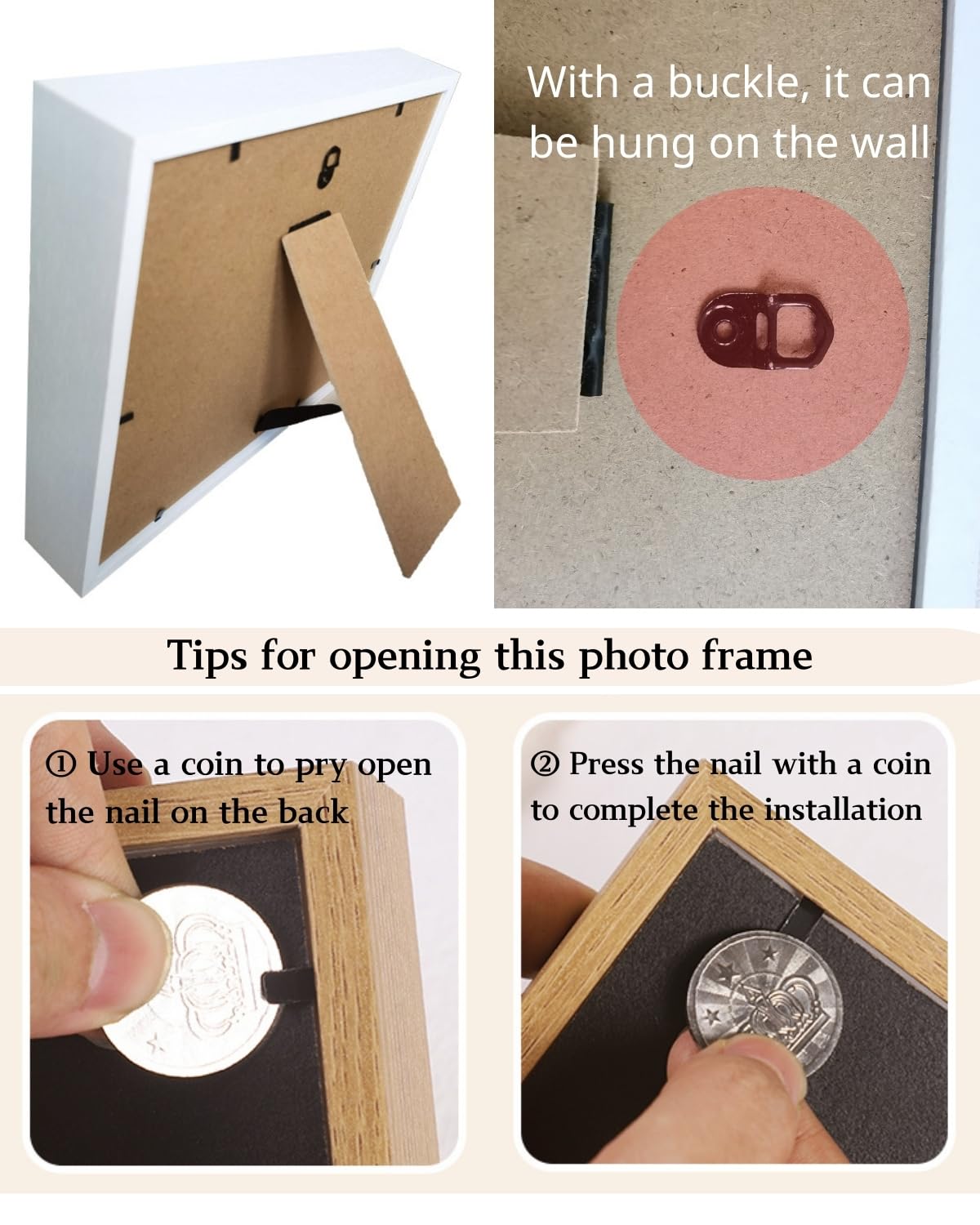 With a buckle, it can be hung on the wall

Tips for opening this photo frame

① Use a coin to pry open the nail on the back

② Press the nail with a coin to complete the installation