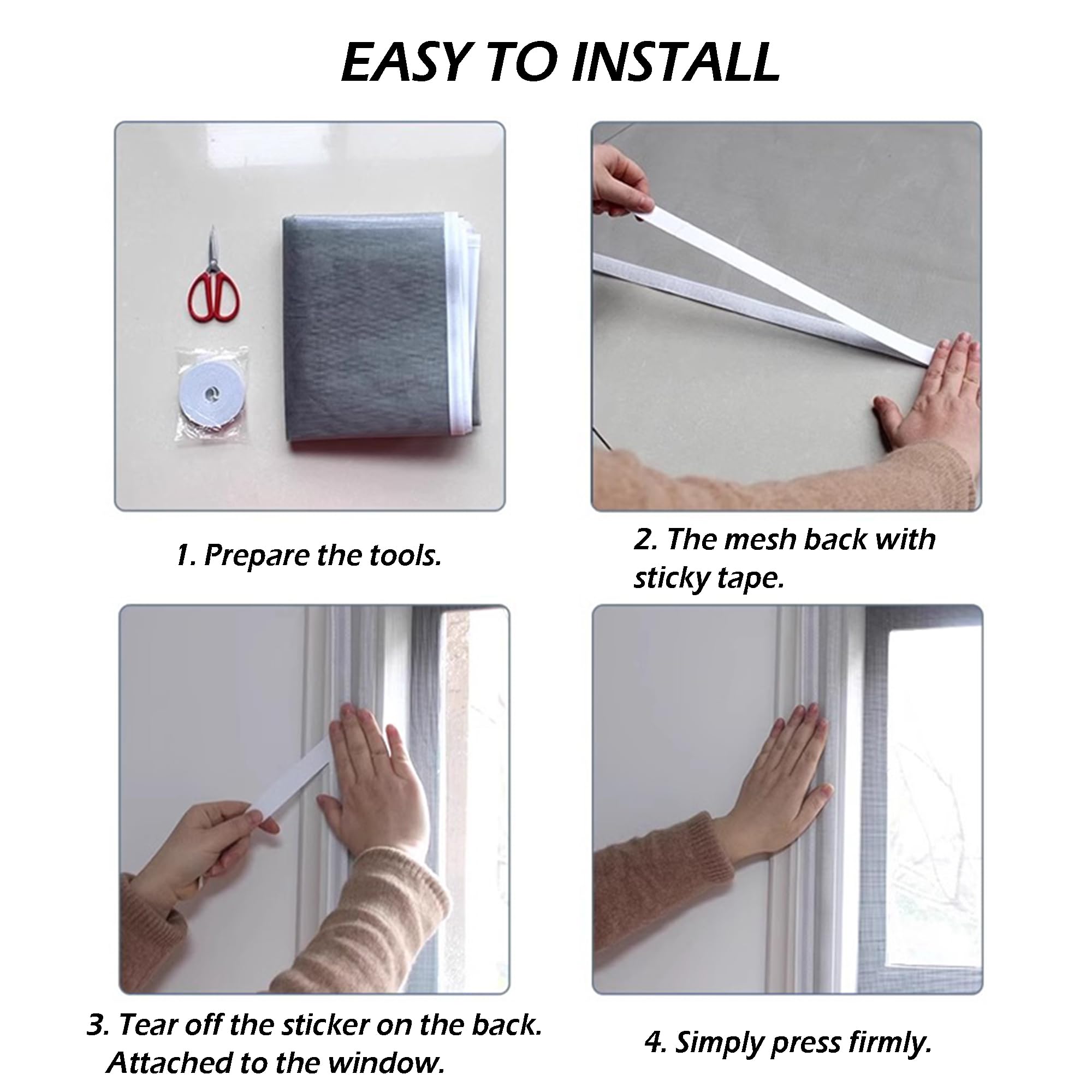 EASY TO INSTALL

1. Prepare the tools.

2. The mesh back with sticky tape.

3. Tear off the sticker on the back. Attached to the window.

4. Simply press firmly.