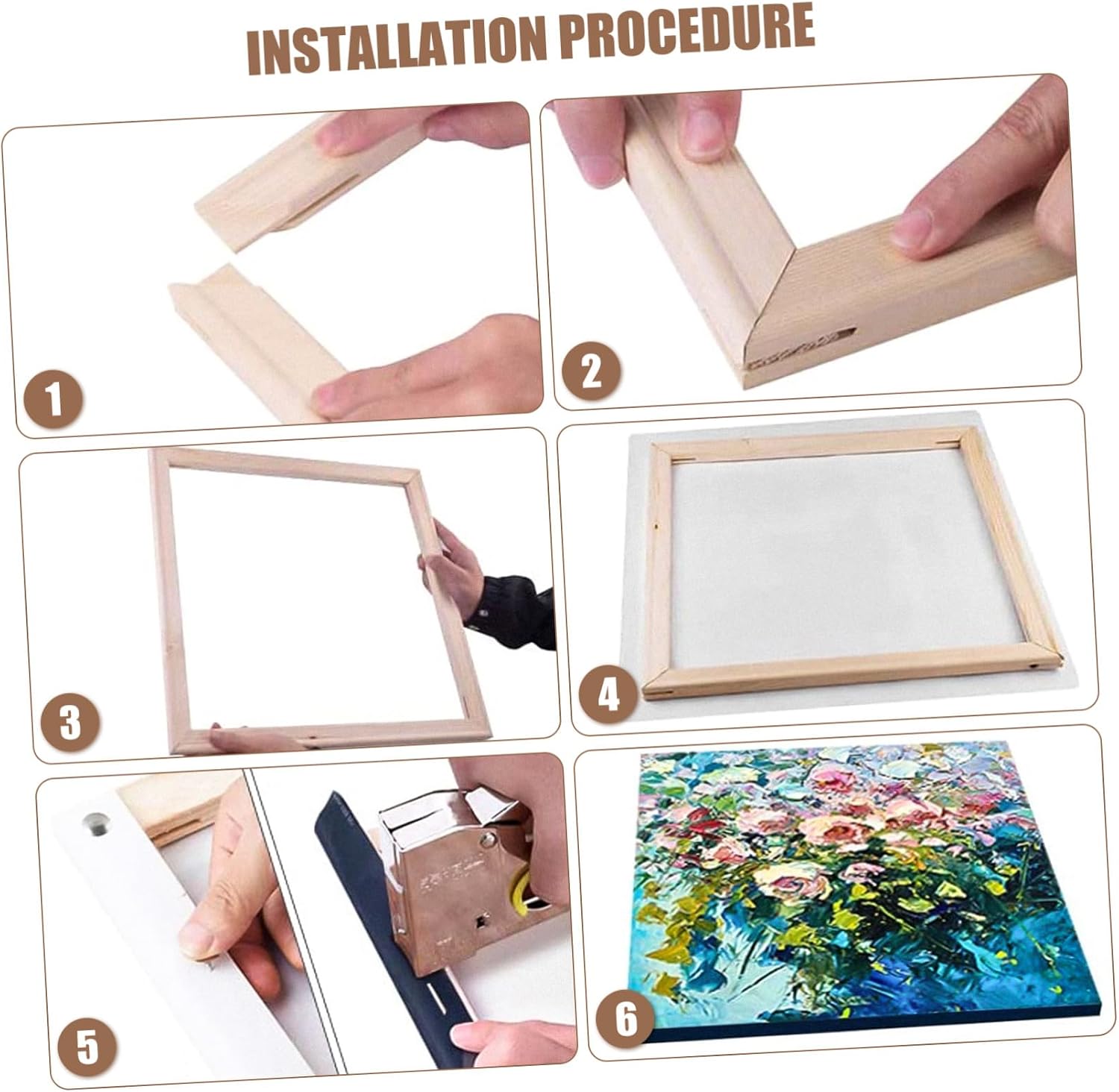 INSTALLATION PROCEDURE

1

2

3

4

5

6