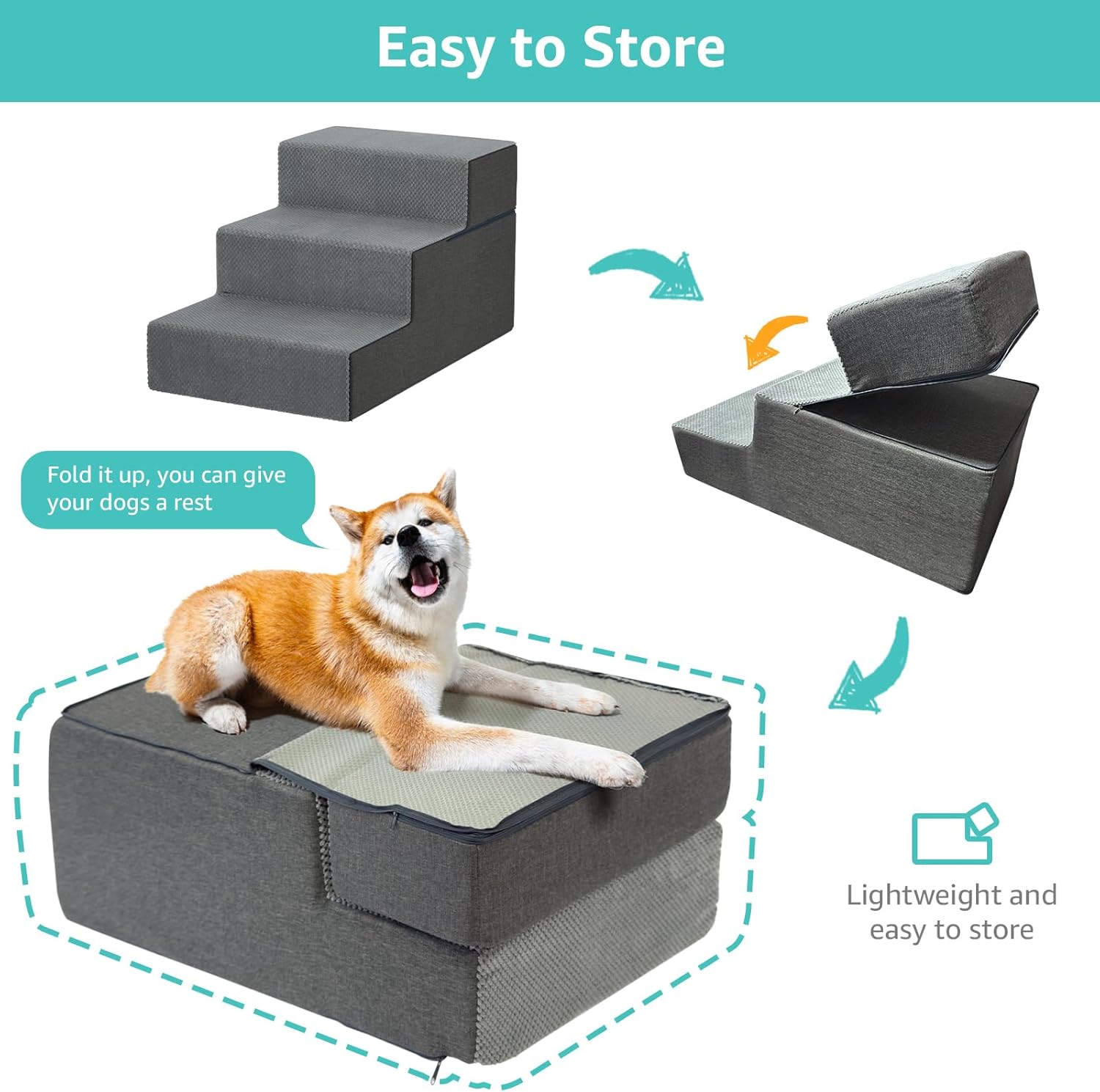 Easy to Store

Fold it up, you can give your dogs a rest

Lightweight and easy to store