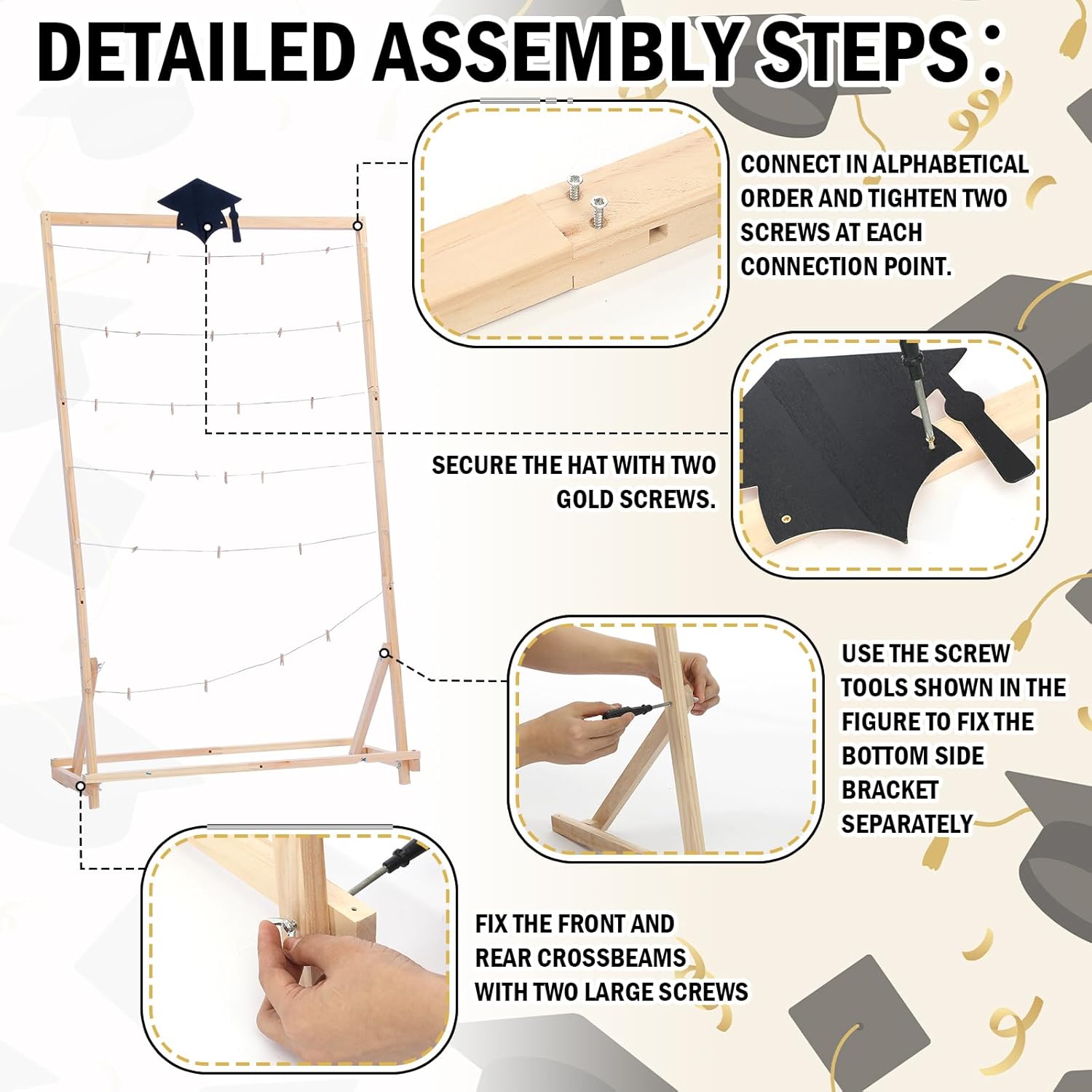 DETAILED ASSEMBLY STEPS :

CONNECT IN ALPHABETICAL ORDER AND TIGHTEN TWO SCREWS AT EACH CONNECTION POINT.

SECURE THE HAT WITH TWO GOLD SCREWS.

USE THE SCREW TOOLS SHOWN IN THE FIGURE TO FIX THE BOTTOM SIDE BRACKET SEPARATELY

FIX THE FRONT AND REAR CROSSBEAMS WITH TWO LARGE SCREWS