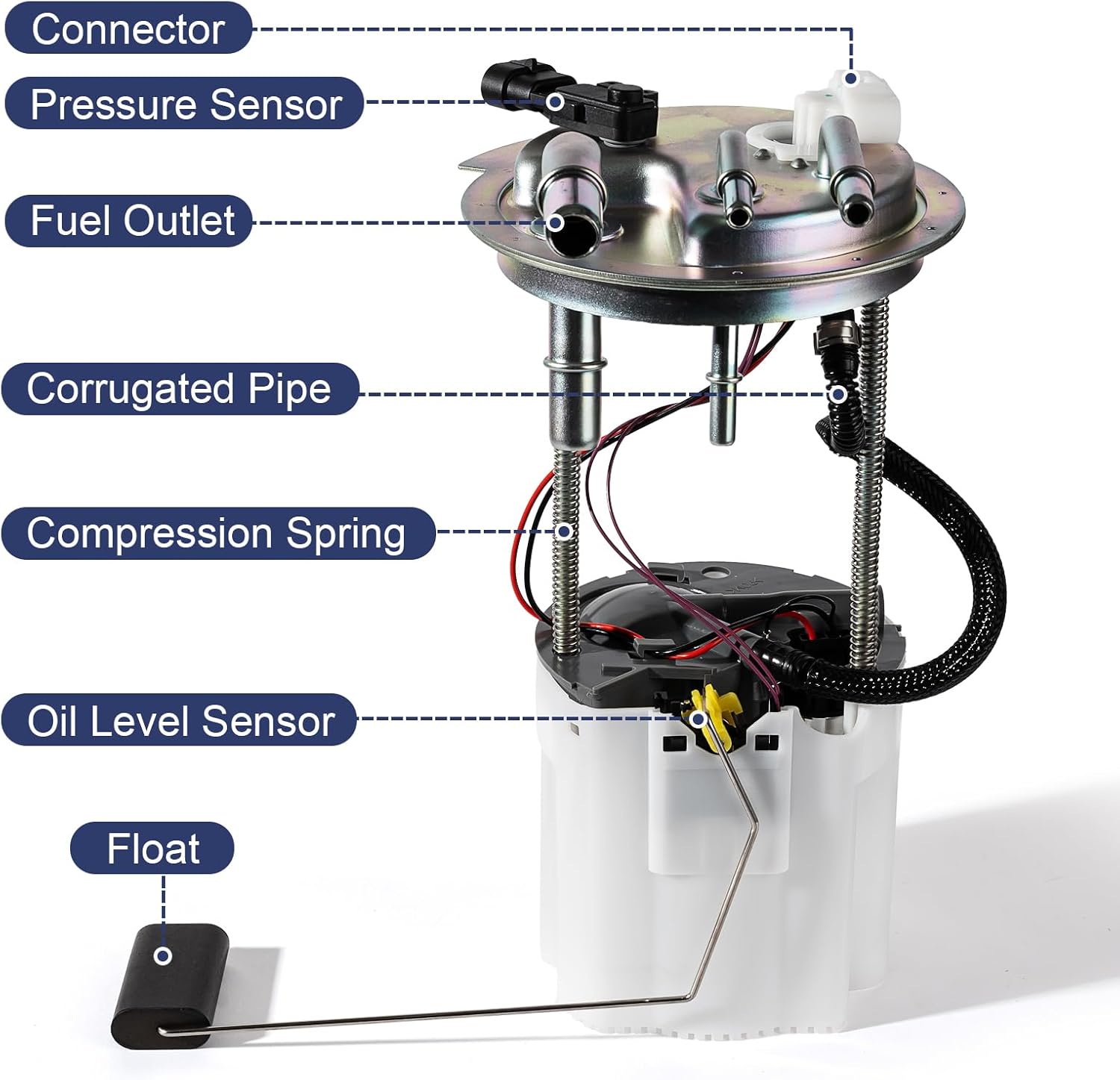 Connector

Pressure Sensor

Fuel Outlet

Corrugated Pipe

Compression Spring

Oil Level Sensor

Float