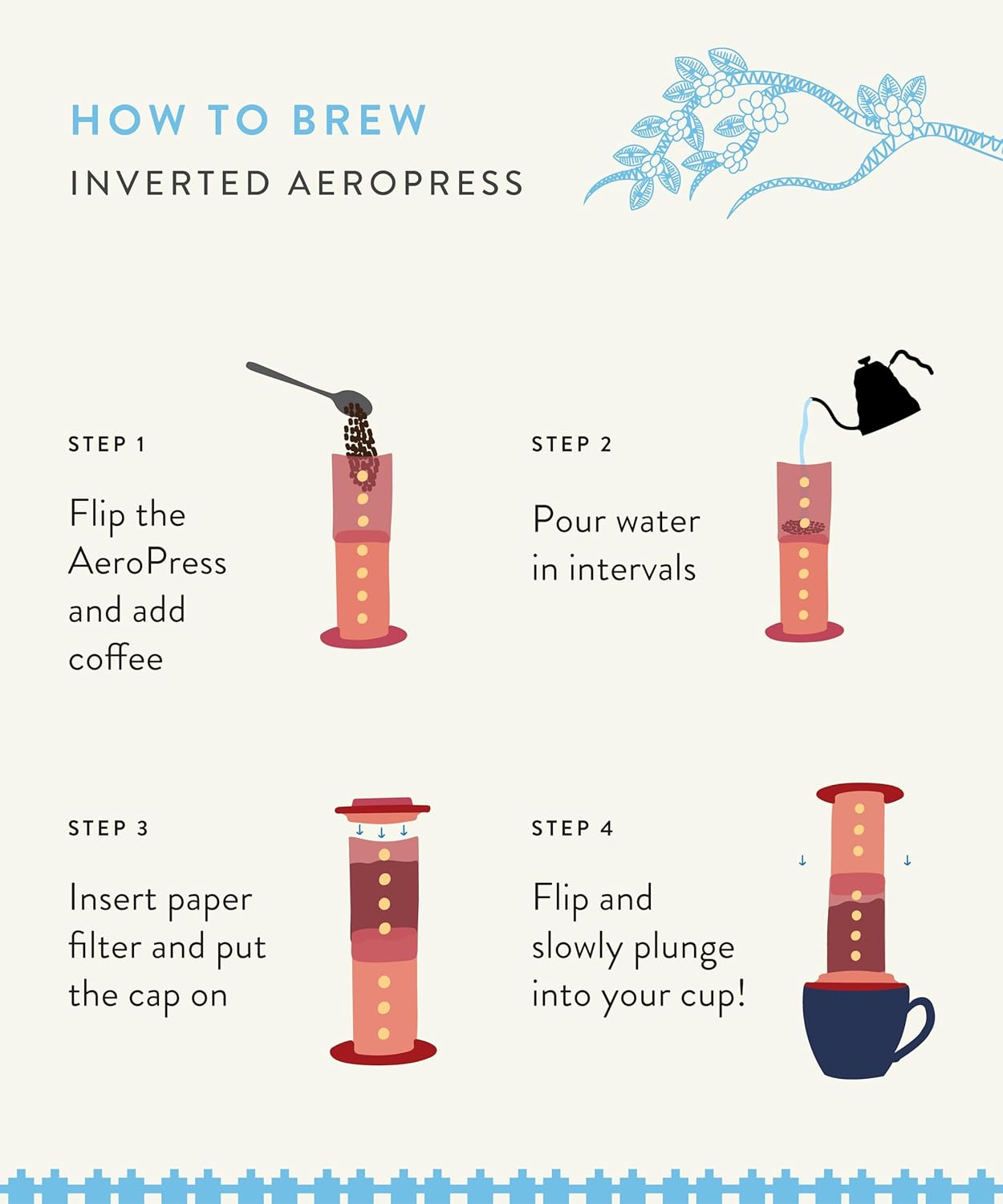 HOW TO BREW
INVERTED AEROPRESS

STEP 1

Flip the AeroPress and add coffee

STEP 2

Pour water in intervals

STEP 3

Insert paper filter and put the cap on

STEP 4

Flip and slowly plunge into your cup!