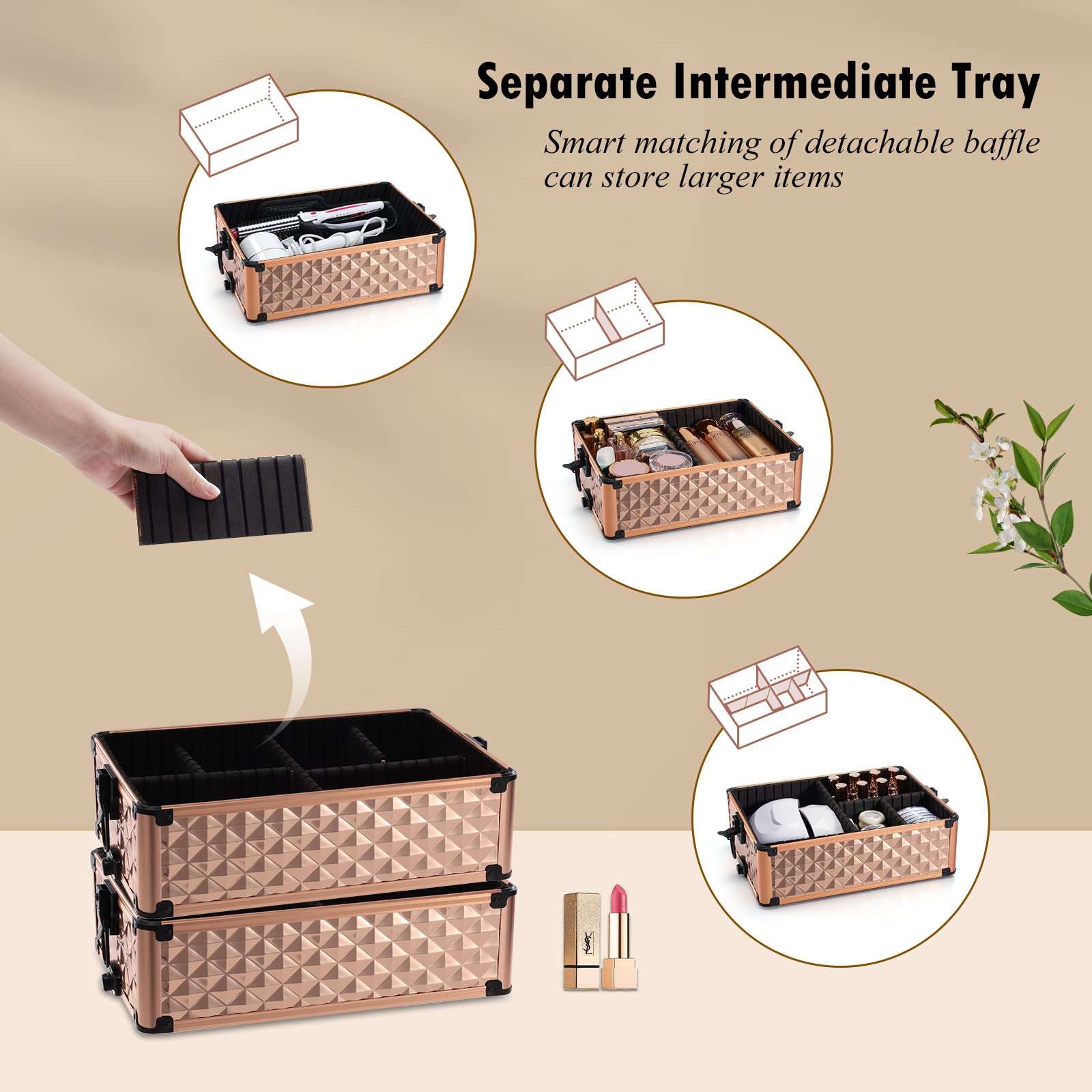 Separate Intermediate Tray

Smart matching of detachable baffle can store larger items

YSL