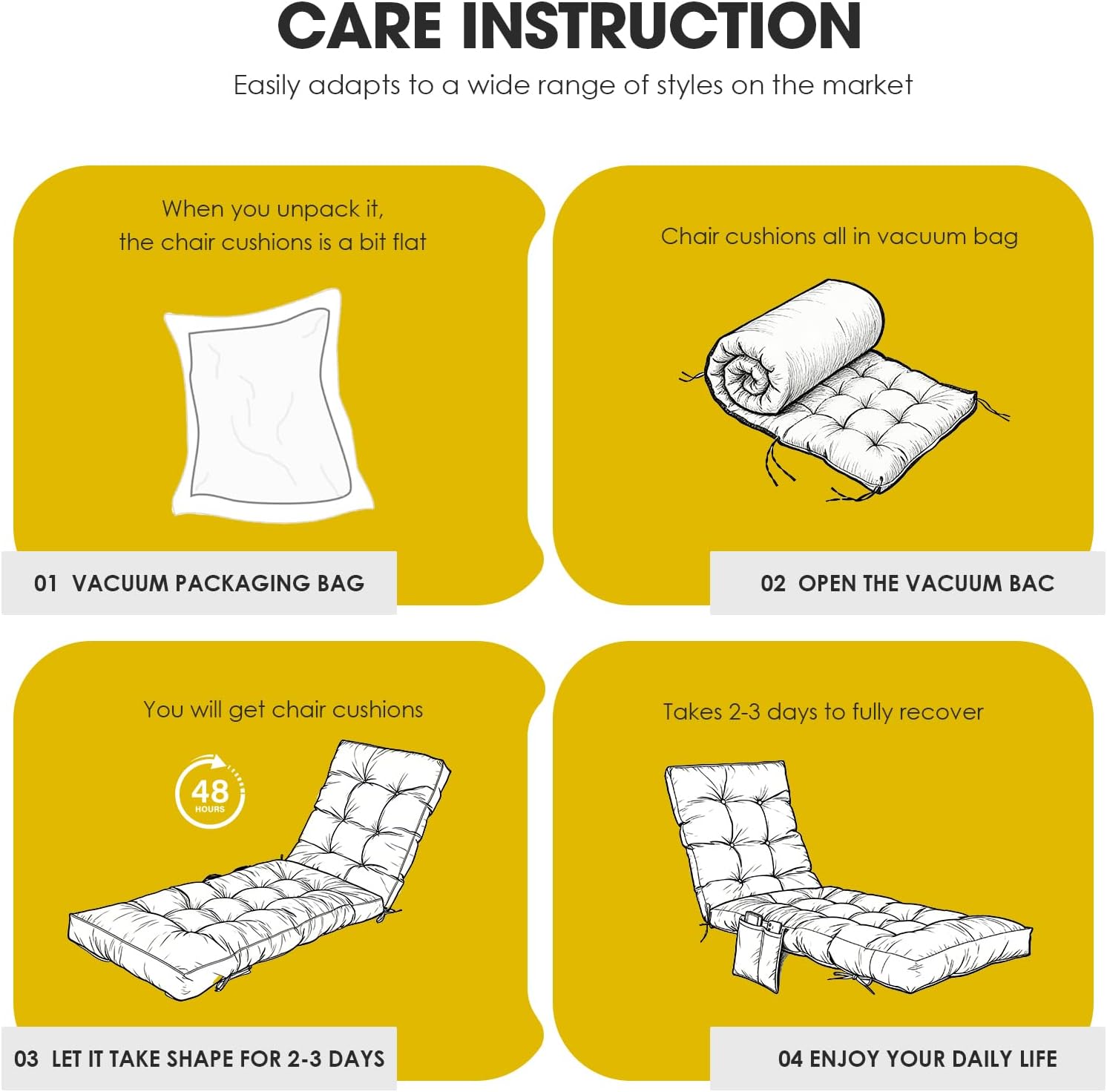 CARE INSTRUCTION

Easily adapts to a wide range of styles on the market

When you unpack it, the chair cushions is a bit flat

01 VACUUM PACKAGING BAG

Chair cushions all in vacuum bag

02 OPEN THE VACUUM BAC

You will get chair cushions

48 HOURS

03 LET IT TAKE SHAPE FOR 2-3 DAYS

Takes 2-3 days to fully recover

04 ENJOY YOUR DAILY LIFE