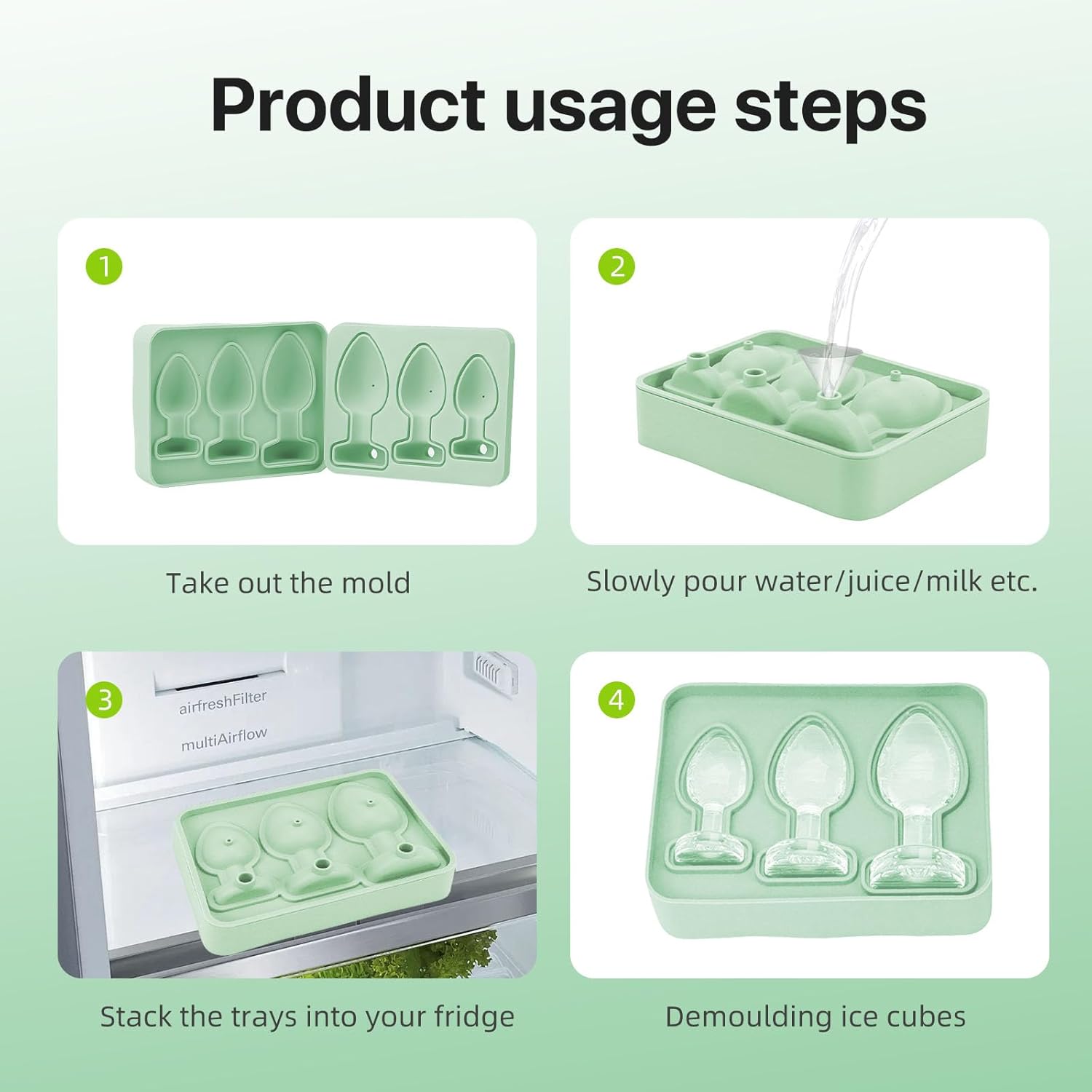 Product usage steps

1

Take out the mold

2

Slowly pour water/juice/milk etc.

3

airfreshFilter

multiAirflow

Stack the trays into your fridge

4

Demoulding ice cubes