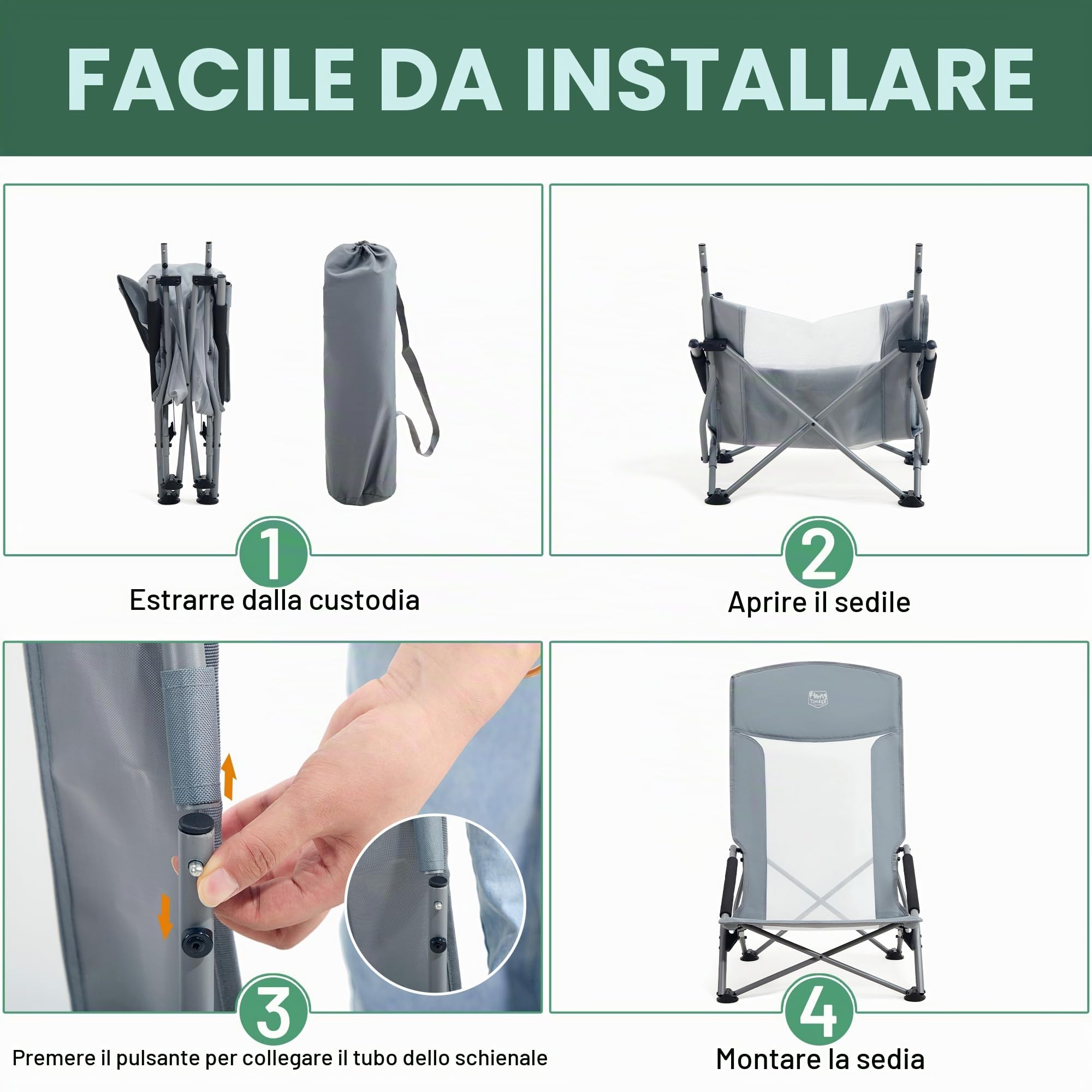 FACILE DA INSTALLARE

1
Estrarre dalla custodia

2
Aprire il sedile

3
Premere il pulsante per collegare il tubo dello schienale

TIMBER

4
Montare la sedia