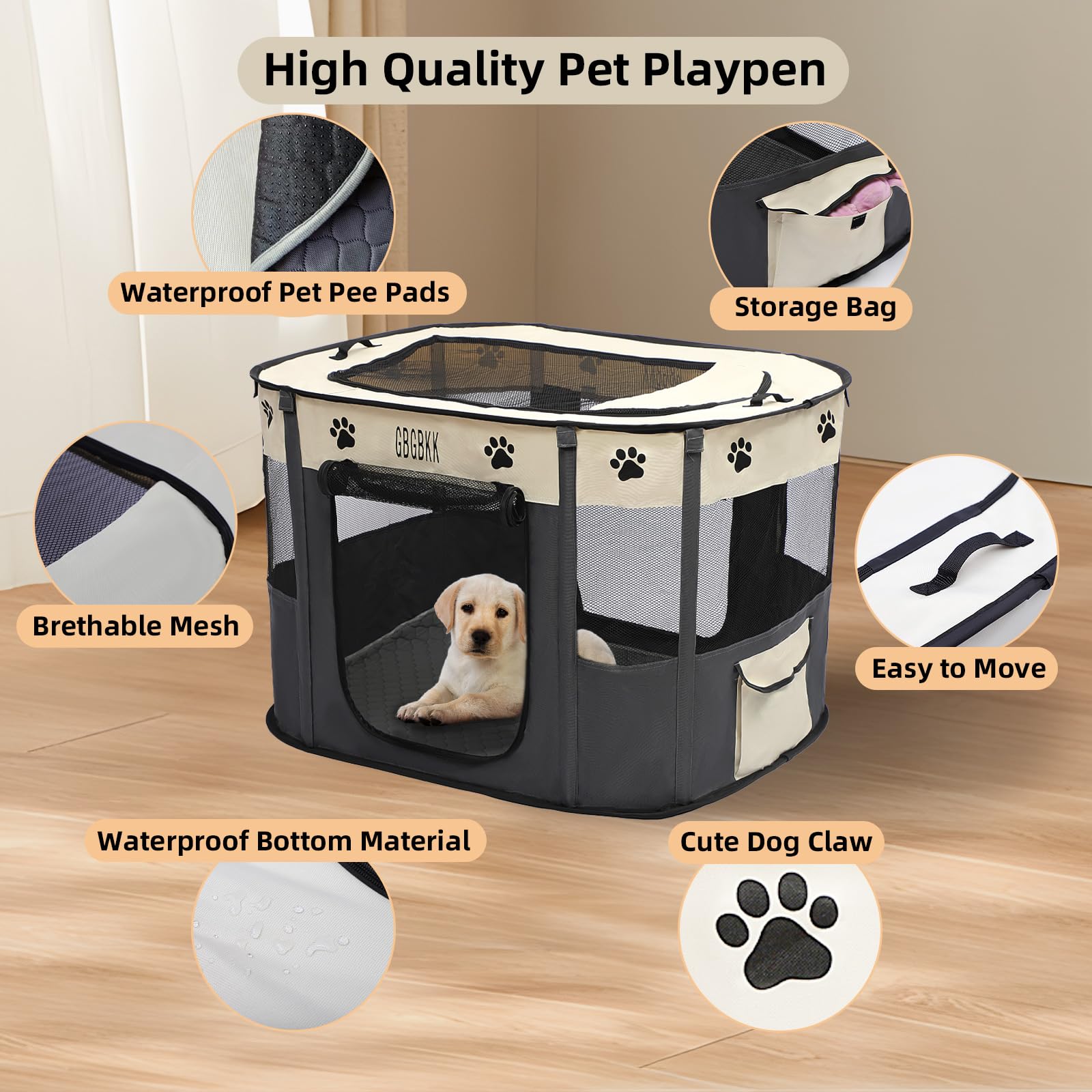 High Quality Pet Playpen

Waterproof Pet Pee Pads

Storage Bag

GBGBKK

Brethable Mesh

Easy to Move

Waterproof Bottom Material

Cute Dog Claw