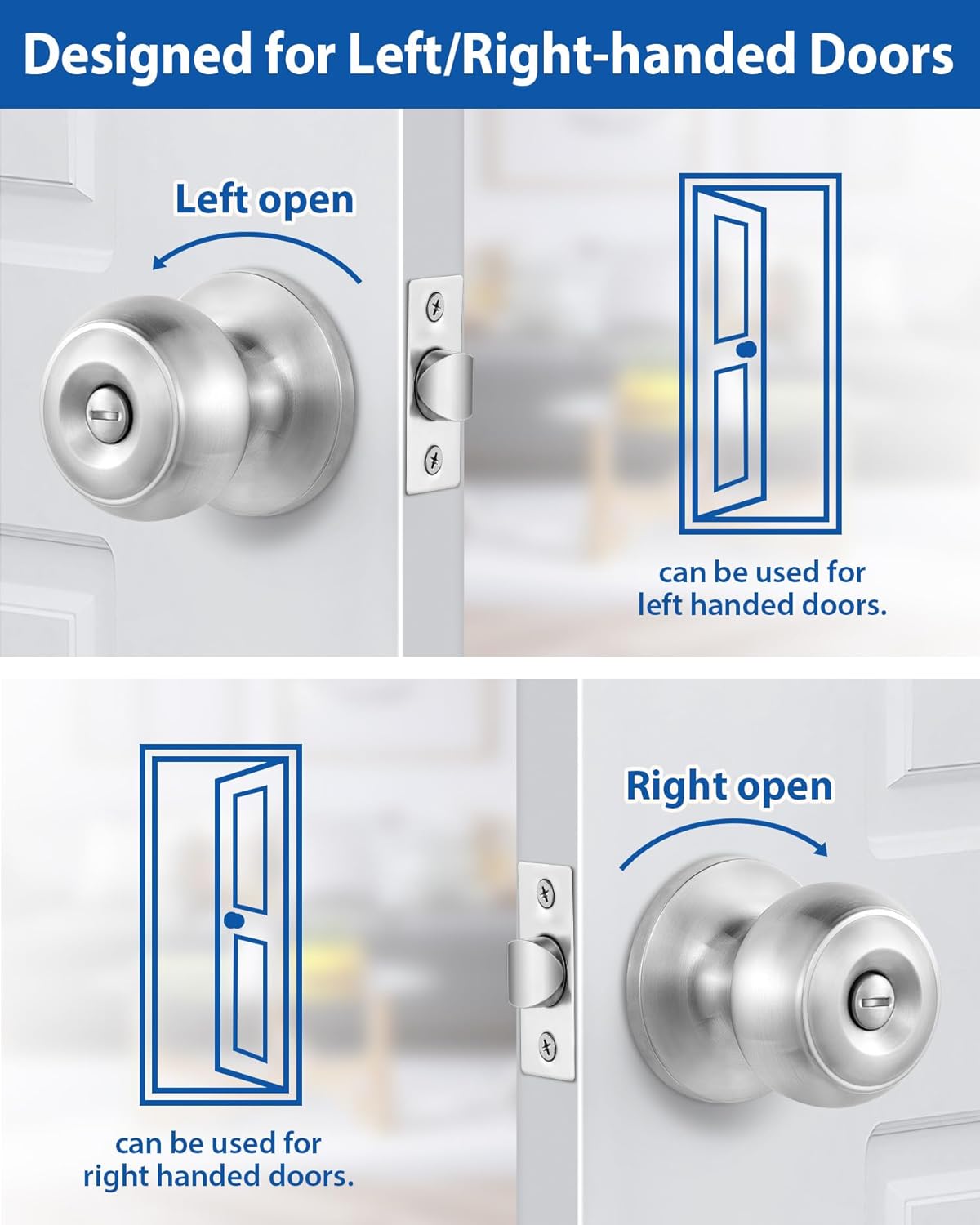 Designed for Left/Right-handed Doors

Left open

can be used for left handed doors.

can be used for right handed doors.

Right open