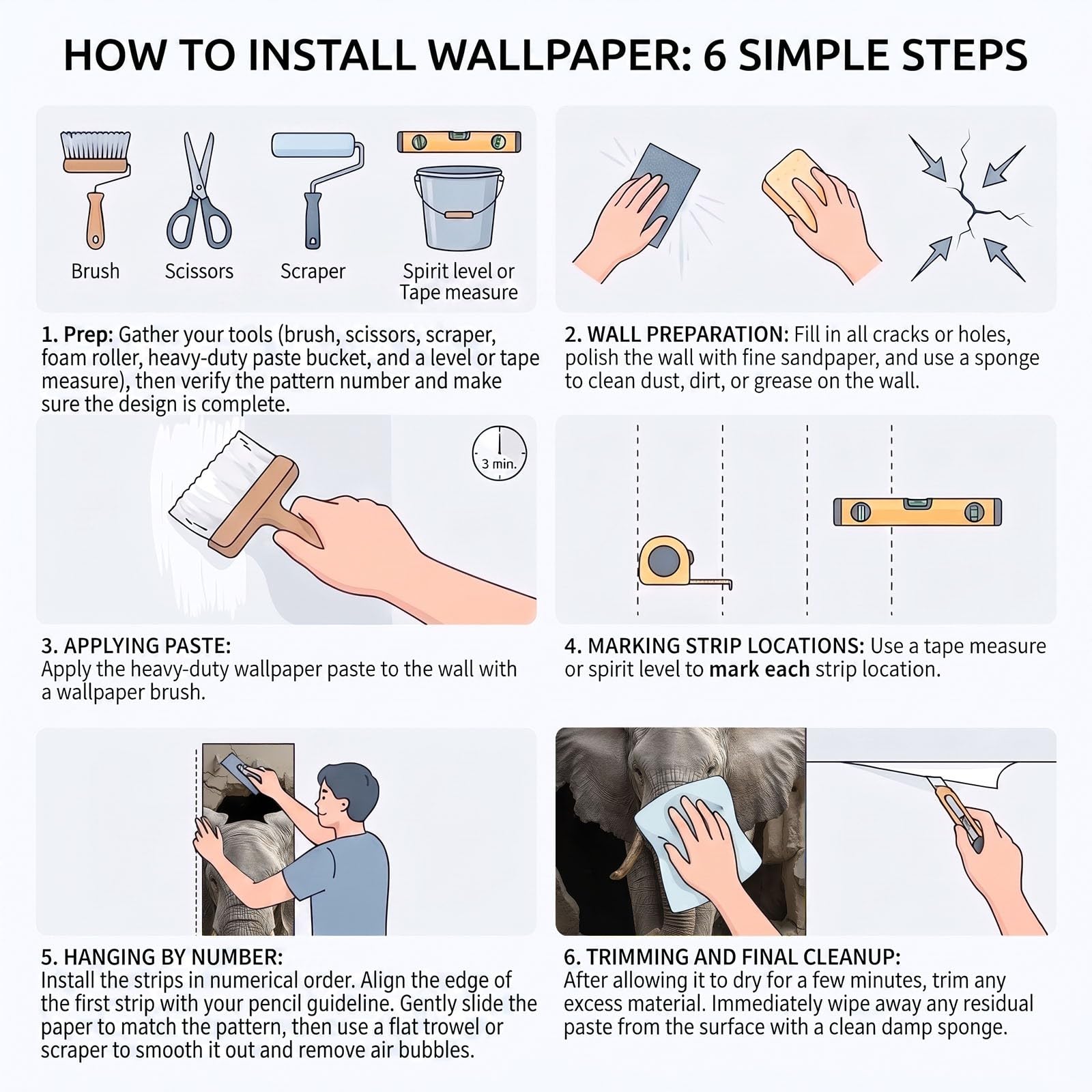 HOW TO INSTALL WALLPAPER: 6 SIMPLE STEPS

Brush

Scissors

Scraper

Spirit level or Tape measure

1. Prep: Gather your tools (brush, scissors, scraper, foam roller, heavy-duty paste bucket, and a level or tape measure), then verify the pattern number and make sure the design is complete.

2. WALL PREPARATION: Fill in all cracks or holes, polish the wall with fine sandpaper, and use a sponge to clean dust, dirt, or grease on the wall.

3 min.

3. APPLYING PASTE:
Apply the heavy-duty wallpaper paste to the wall with a wallpaper brush.

4. MARKING STRIP LOCATIONS: Use a tape measure or spirit level to mark each strip location.

5. HANGING BY NUMBER:
Install the strips in numerical order. Align the edge of the first strip with your pencil guideline. Gently slide the paper to match the pattern, then use a flat trowel or scraper to smooth it out and remove air bubbles.

6. TRIMMING AND FINAL CLEANUP:
After allowing it to dry for a few minutes, trim any excess material. Immediately wipe away any residual paste from the surface with a clean damp sponge.