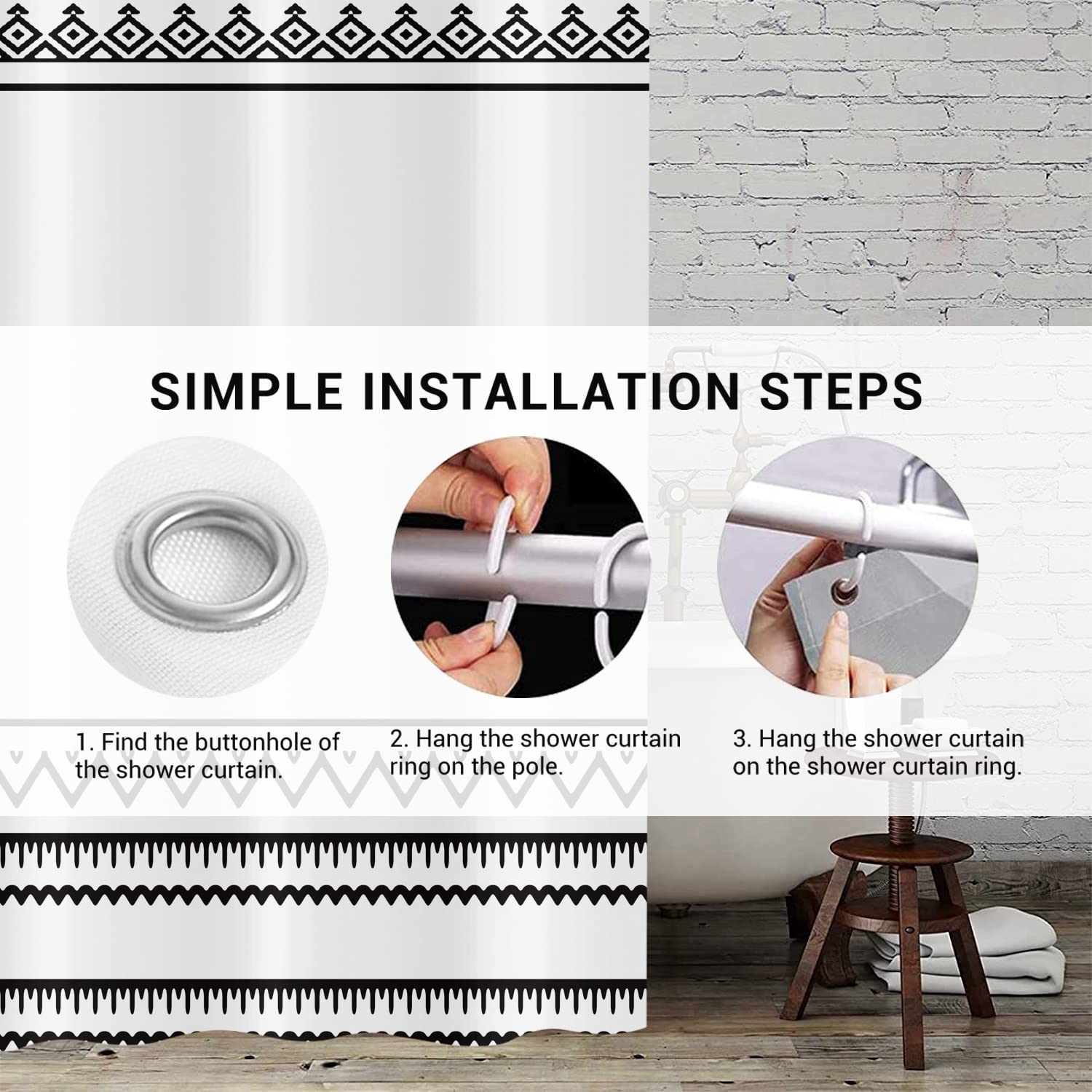 SIMPLE INSTALLATION STEPS

1. Find the buttonhole of the shower curtain.

2. Hang the shower curtain ring on the pole.

3. Hang the shower curtain on the shower curtain ring.