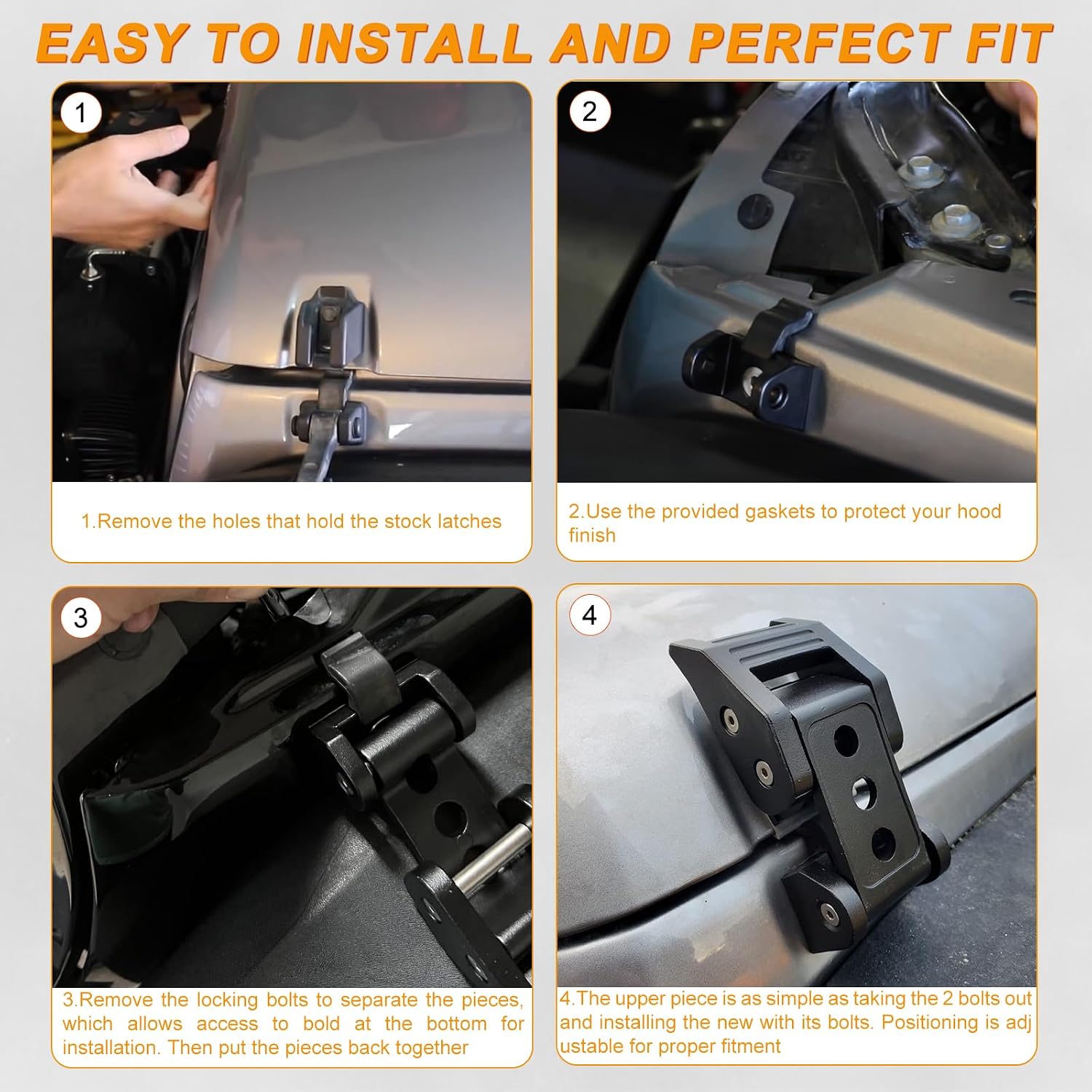 EASY TO INSTALL AND PERFECT FIT

1

1.Remove the holes that hold the stock latches

2

2.Use the provided gaskets to protect your hood finish

3

3.Remove the locking bolts to separate the pieces, which allows access to bold at the bottom for installation. Then put the pieces back together

4

4.The upper piece is as simple as taking the 2 bolts out and installing the new with its bolts. Positioning is adj ustable for proper fitment