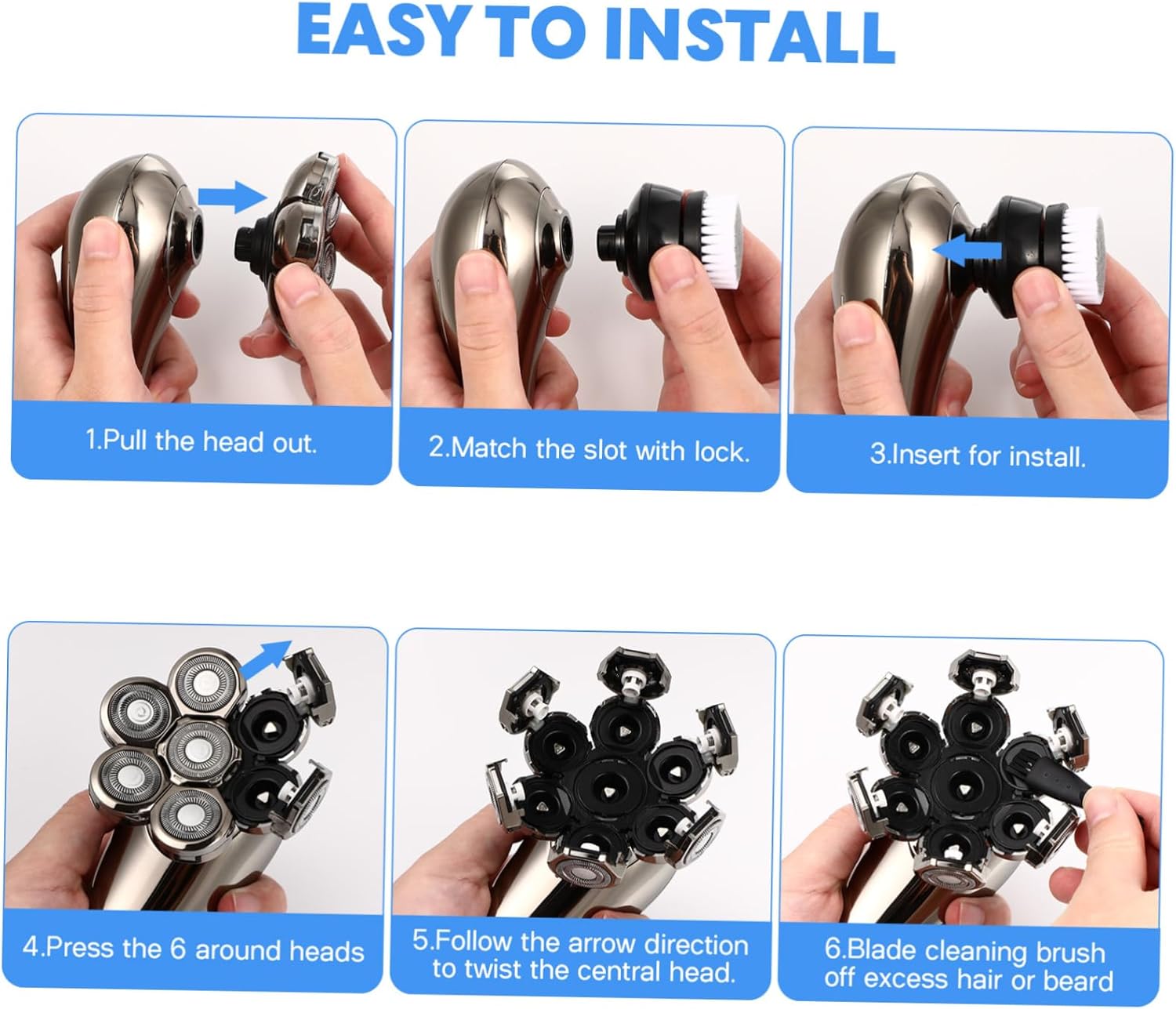 EASY TO INSTALL

1.Pull the head out.

2.Match the slot with lock.

3.Insert for install.

4.Press the 6 around heads

5.Follow the arrow direction to twist the central head.

6.Blade cleaning brush off excess hair or beard