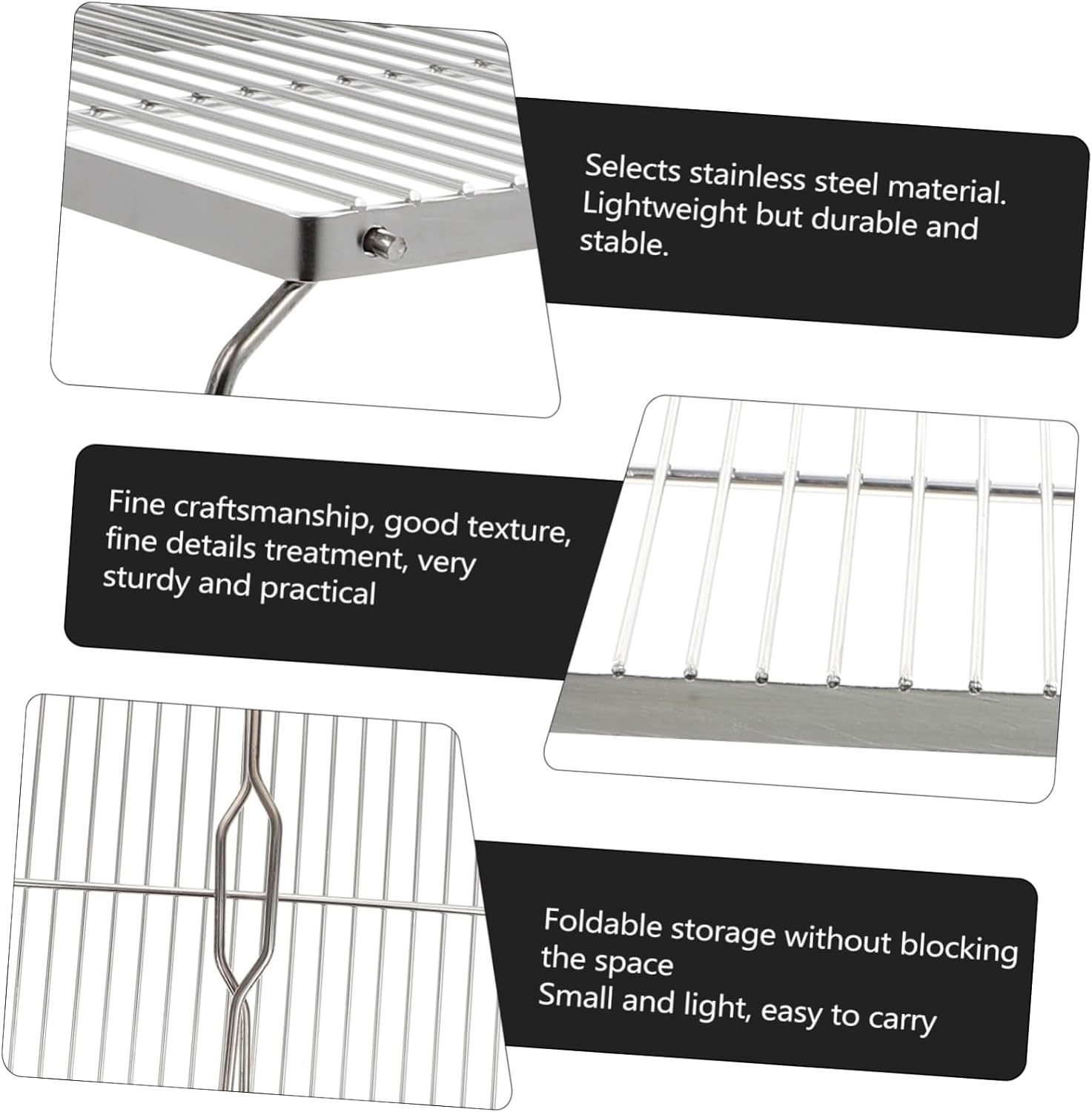 Selects stainless steel material. Lightweight but durable and stable.

Fine craftsmanship, good texture, fine details treatment, very sturdy and practical

Foldable storage without blocking the space
Small and light, easy to carry