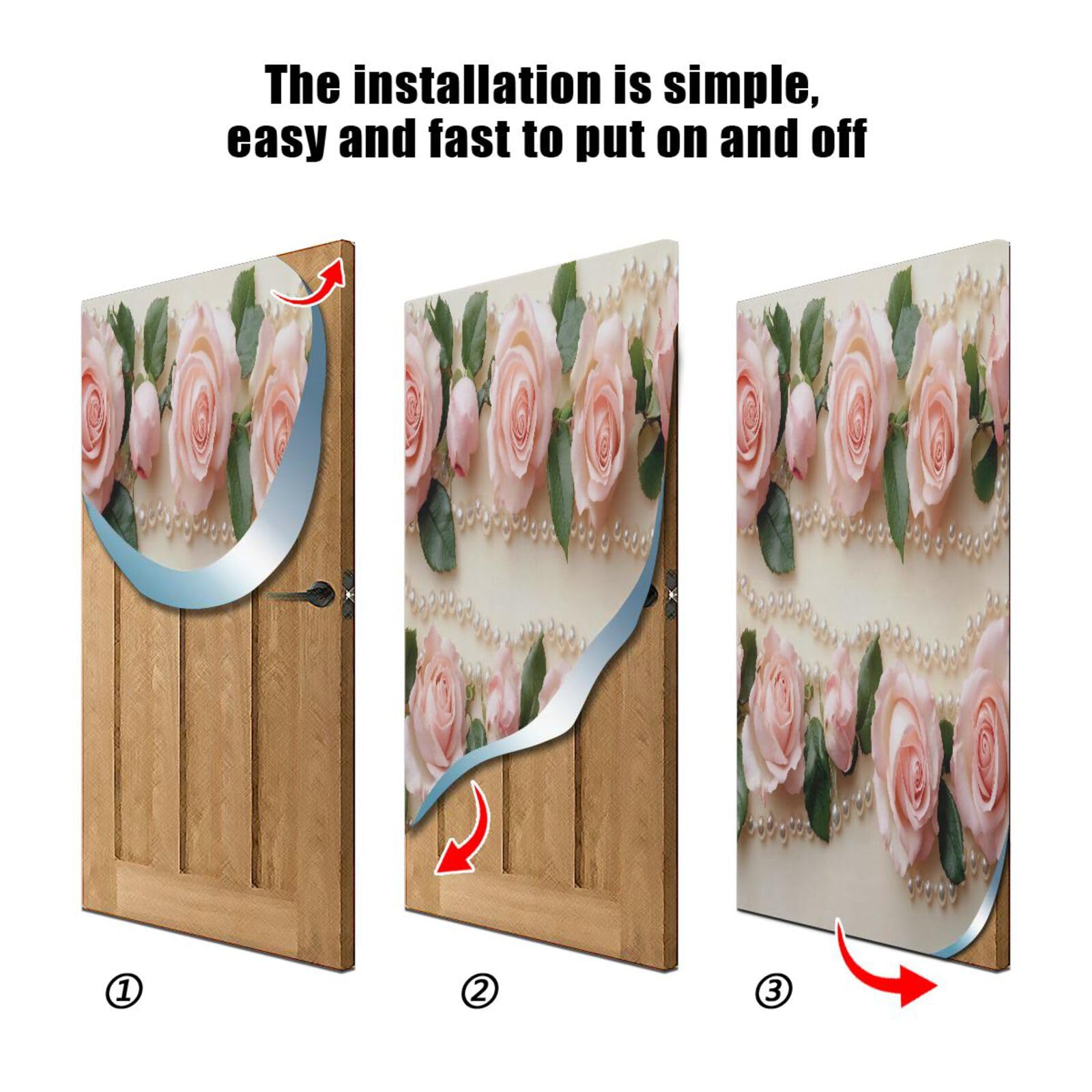 The installation is simple, easy and fast to put on and off

①

②

③