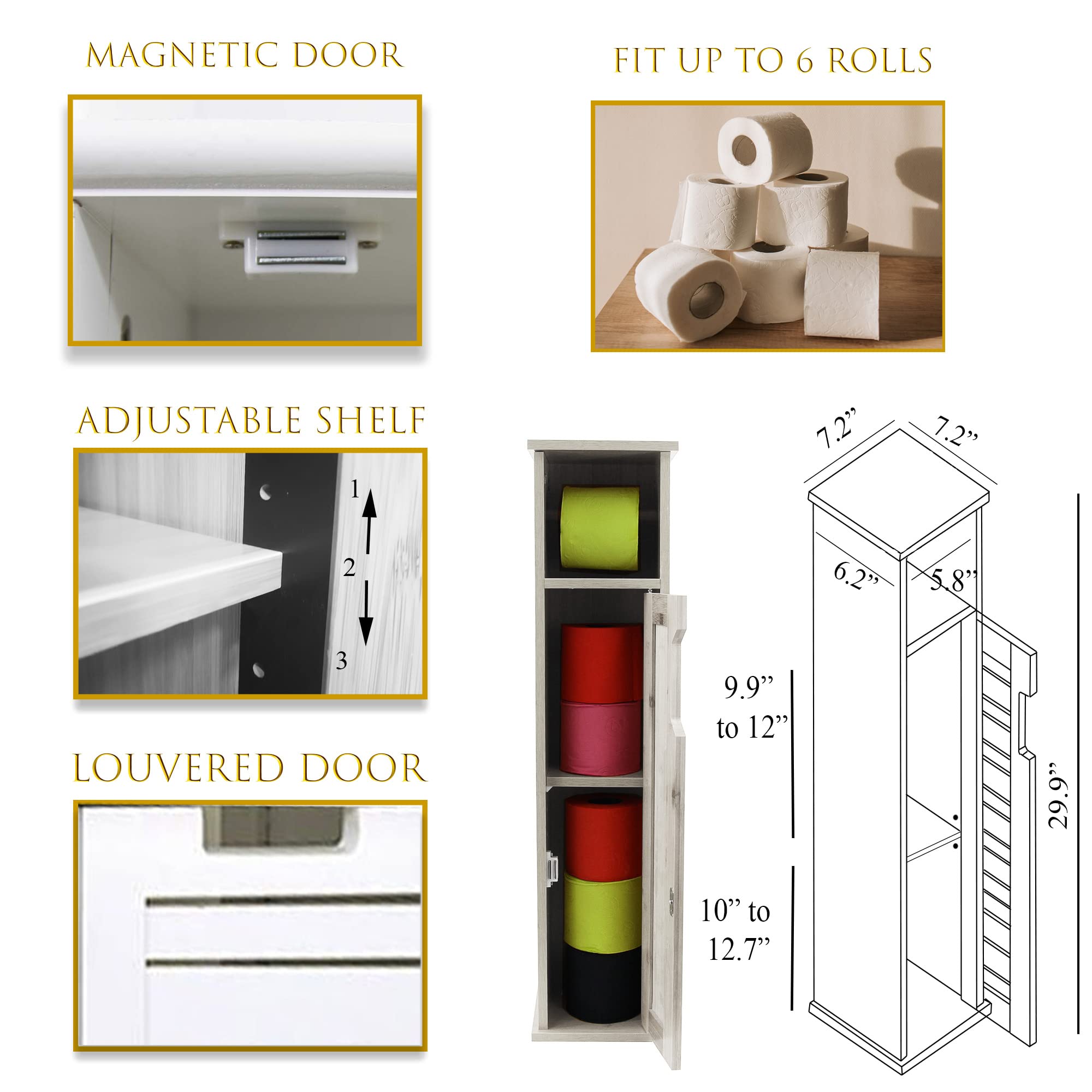 MAGNETIC DOOR

FIT UP TO 6 ROLLS

ADJUSTABLE SHELF

1

2

3

LOUVERED DOOR

7.2”

7.2”

6.2”

5.8”

9.9” to 12”

10” to 12.7”

29.9”