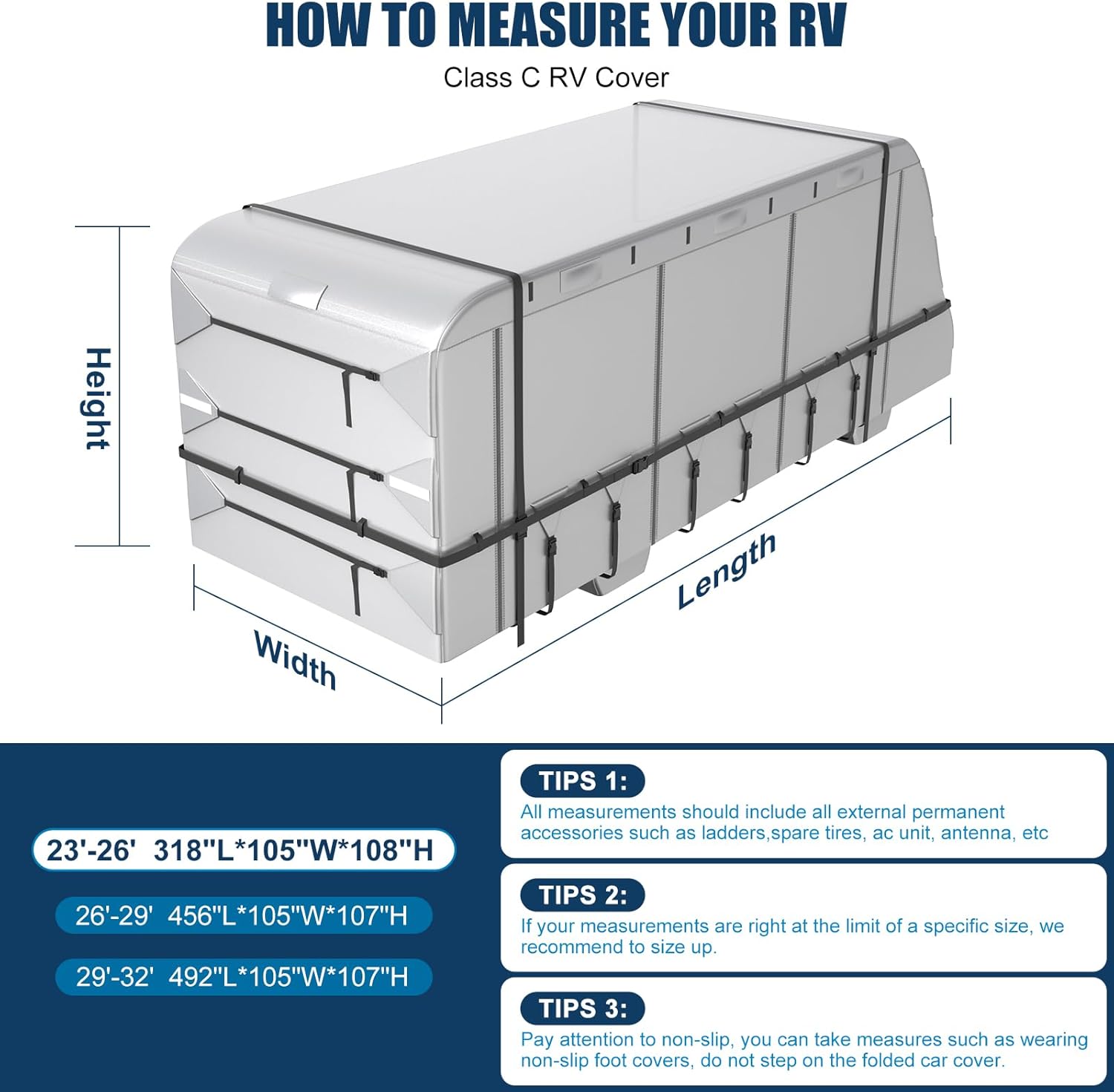 HOW TO MEASURE YOUR RV

Class C RV Cover

Height

Width

Length

23'-26' 318"L*105"W*108"H

26'-29' 456"L*105"W*107"H

29'-32' 492"L*105"W*107"H

TIPS 1:
All measurements should include all external permanent accessories such as ladders,spare tires, ac unit, antenna, etc

TIPS 2:
If your measurements are right at the limit of a specific size, we recommend to size up.

TIPS 3:
Pay attention to non-slip, you can take measures such as wearing non-slip foot covers, do not step on the folded car cover.