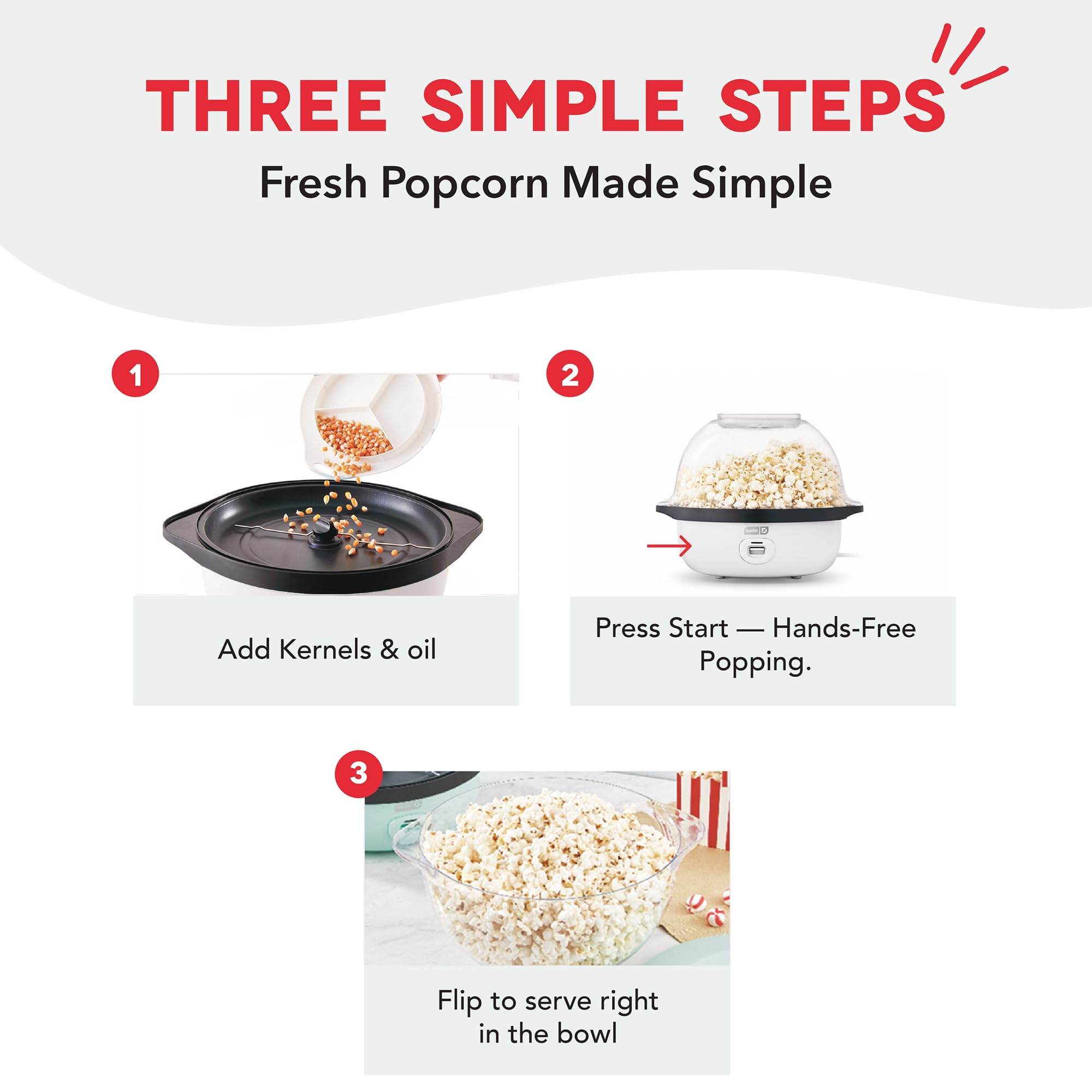 THREE SIMPLE STEPS
Fresh Popcorn Made Simple

1

Add Kernels & oil

2

DASH

Press Start — Hands-Free Popping.

3

Flip to serve right in the bowl