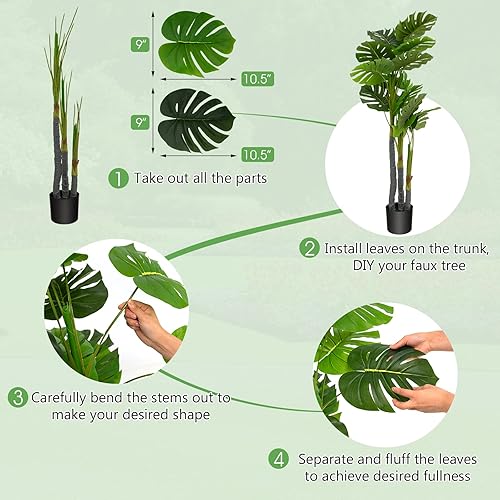 9"

10.5"

9"

10.5"

1 Take out all the parts

2 Install leaves on the trunk, DIY your faux tree

3 Carefully bend the stems out to make your desired shape

4 Separate and fluff the leaves to achieve desired fullness