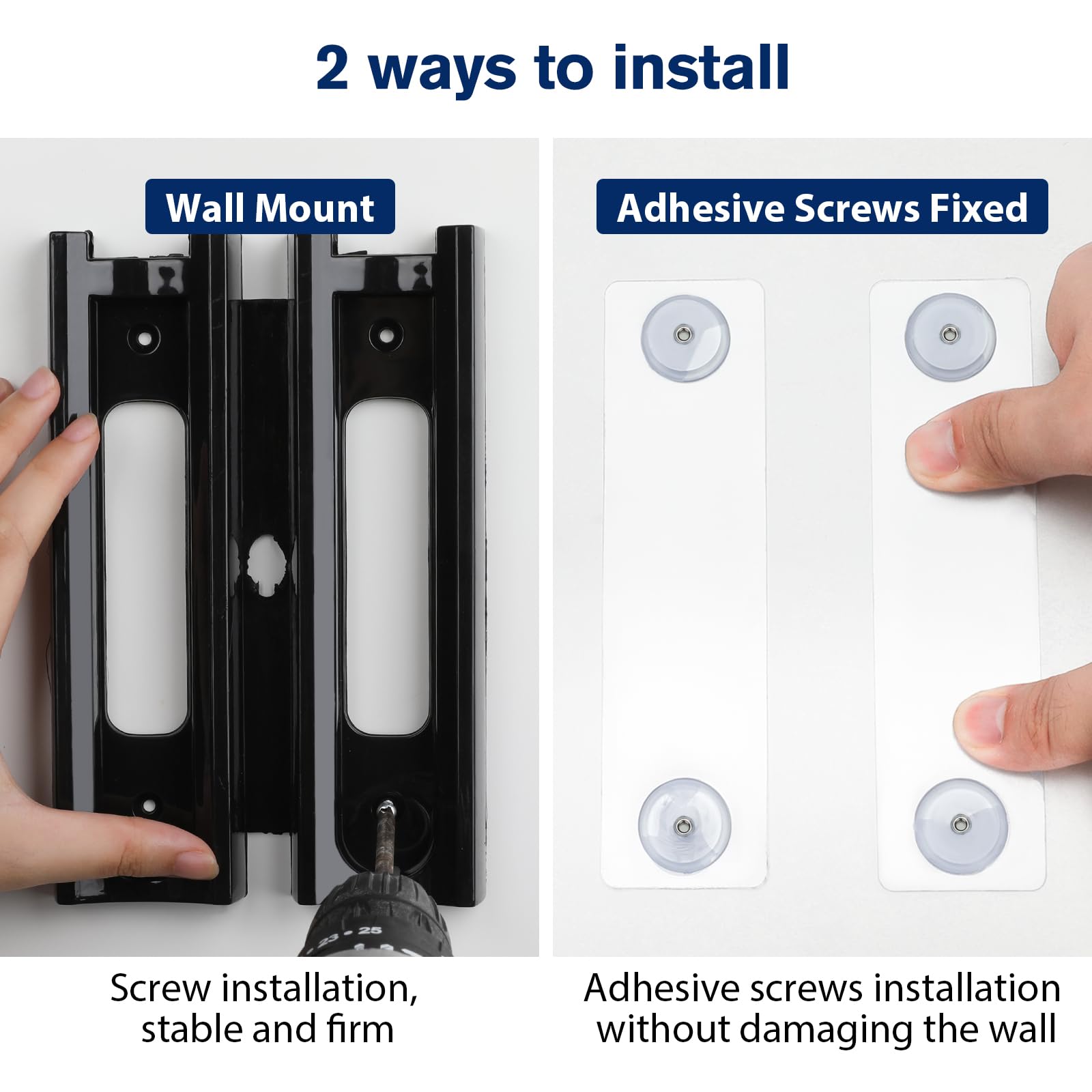 2 ways to install

Wall Mount

23 • 25

Screw installation, stable and firm

Adhesive Screws Fixed

Adhesive screws installation without damaging the wall