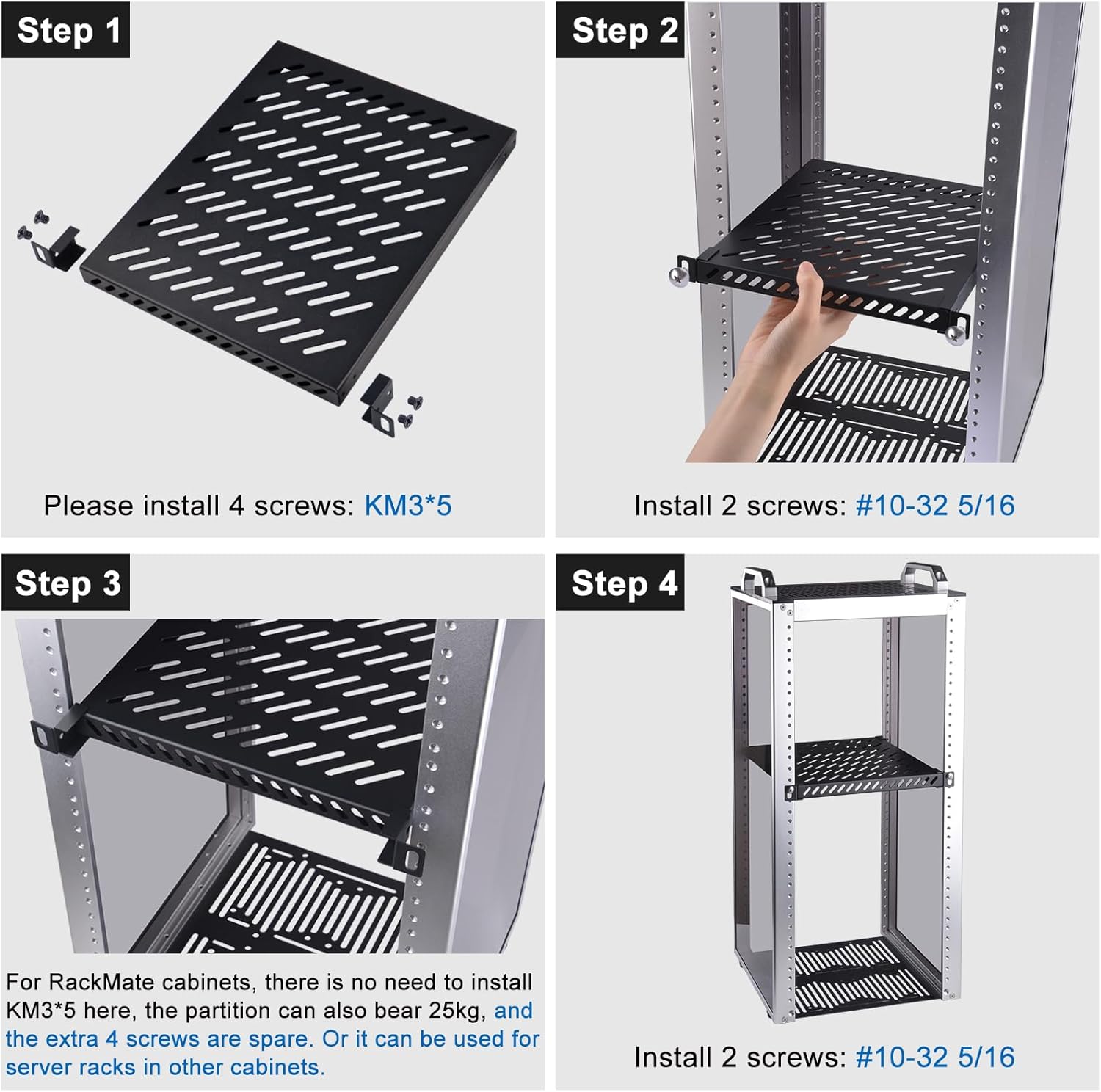 Step 1

Please install 4 screws: KM3*5

Step 2

Install 2 screws: #10-32 5/16

Step 3

For RackMate cabinets, there is no need to install KM3*5 here, the partition can also bear 25kg, and the extra 4 screws are spare. Or it can be used for server racks in other cabinets.

Step 4

Install 2 screws: #10-32 5/16