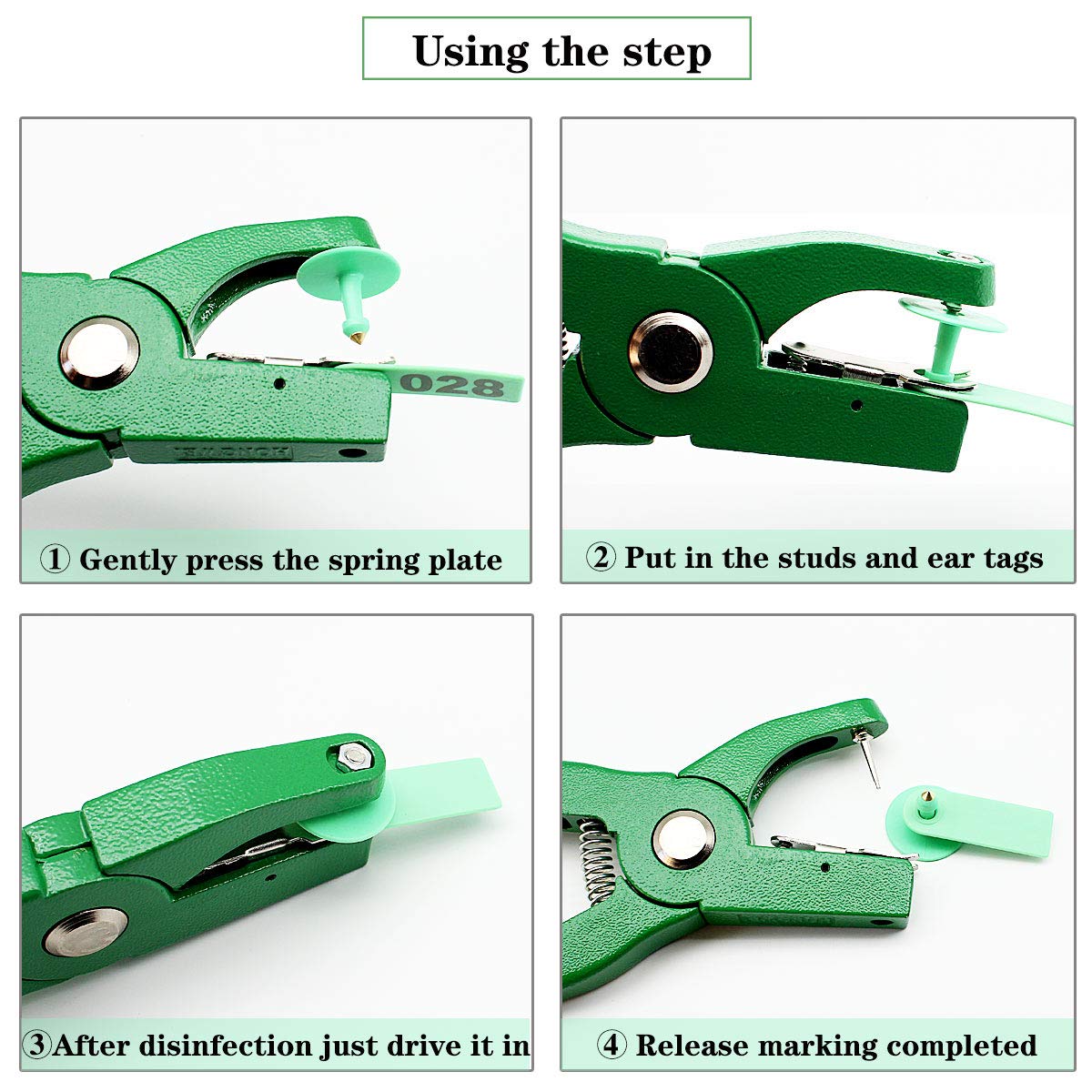 Using the step

028

① Gently press the spring plate

② Put in the studs and ear tags

③After disinfection just drive it in

④ Release marking completed