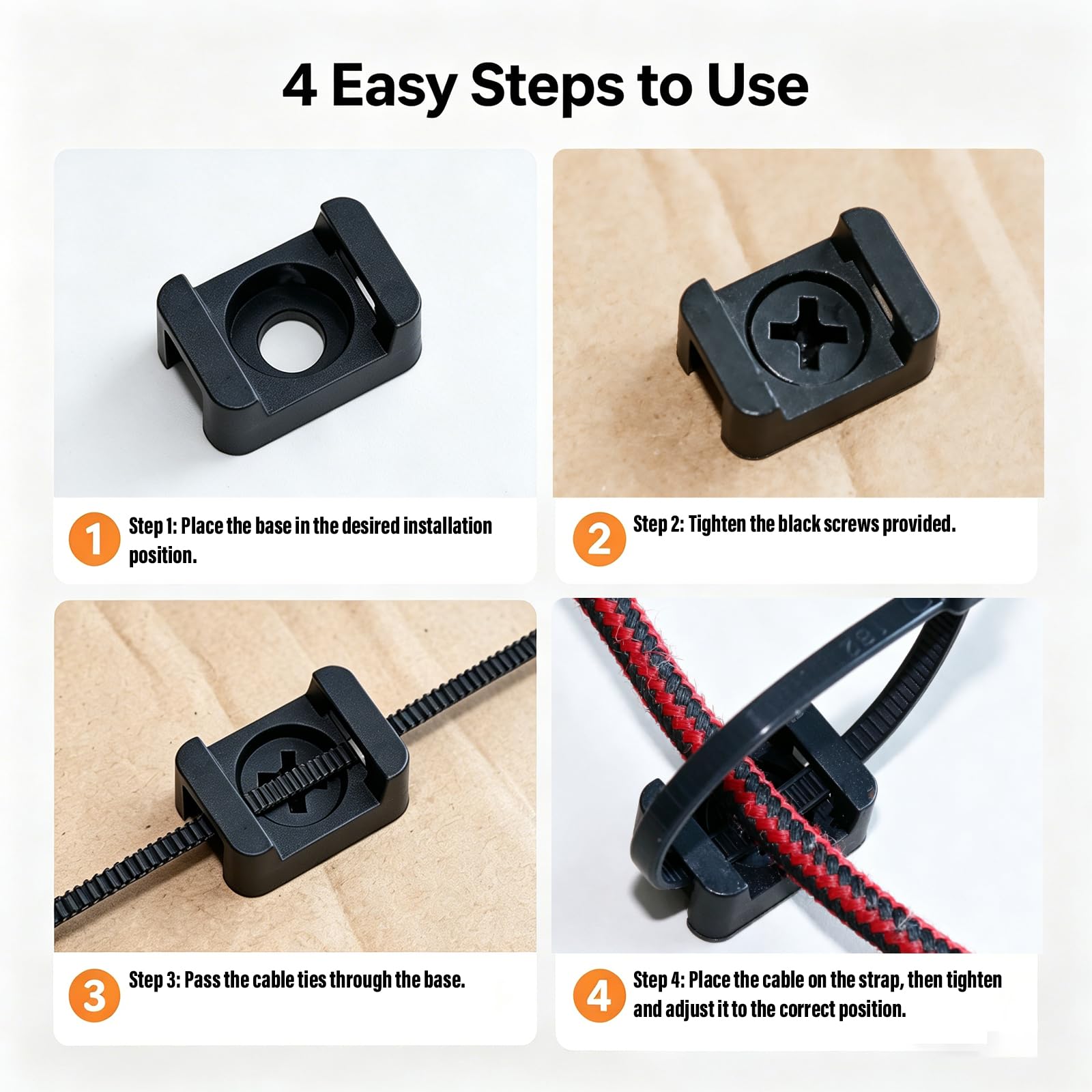 4 Easy Steps to Use

1 Step 1: Place the base in the desired installation position.

2 Step 2: Tighten the black screws provided.

3 Step 3: Pass the cable ties through the base.

4 Step 4: Place the cable on the strap, then tighten and adjust it to the correct position.