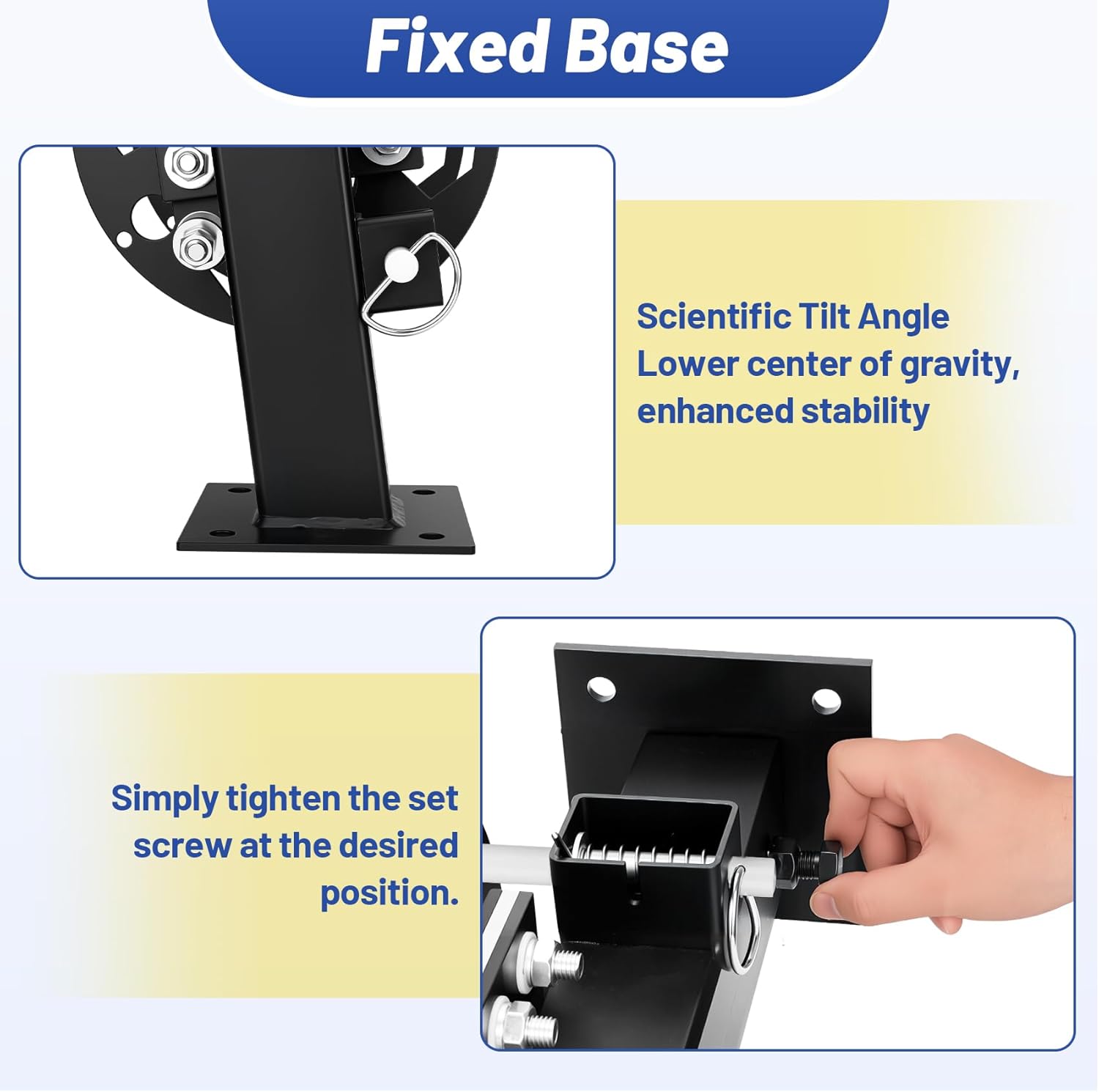 Fixed Base

Scientific Tilt Angle
Lower center of gravity, enhanced stability

Simply tighten the set screw at the desired position.