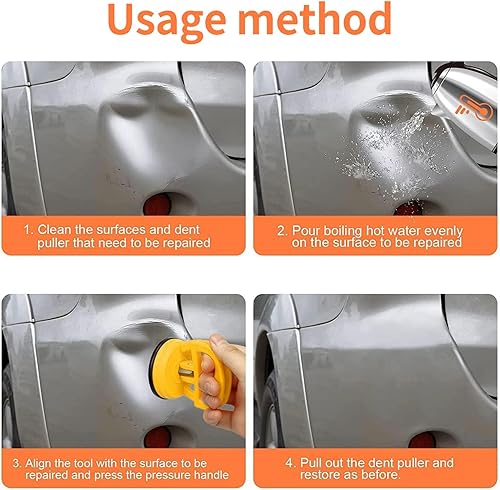 Usage method

1. Clean the surfaces and dent puller that need to be repaired

2. Pour boiling hot water evenly on the surface to be repaired

3. Align the tool with the surface to be repaired and press the pressure handle

4. Pull out the dent puller and restore as before.