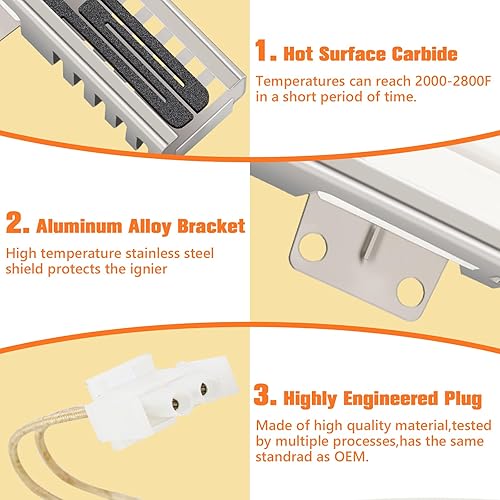 1. Hot Surface Carbide

Temperatures can reach 2000-2800F in a short period of time.

2. Aluminum Alloy Bracket

High temperature stainless steel shield protects the ignier

3. Highly Engineered Plug

Made of high quality material,tested by multiple processes,has the same standrad as OEM.