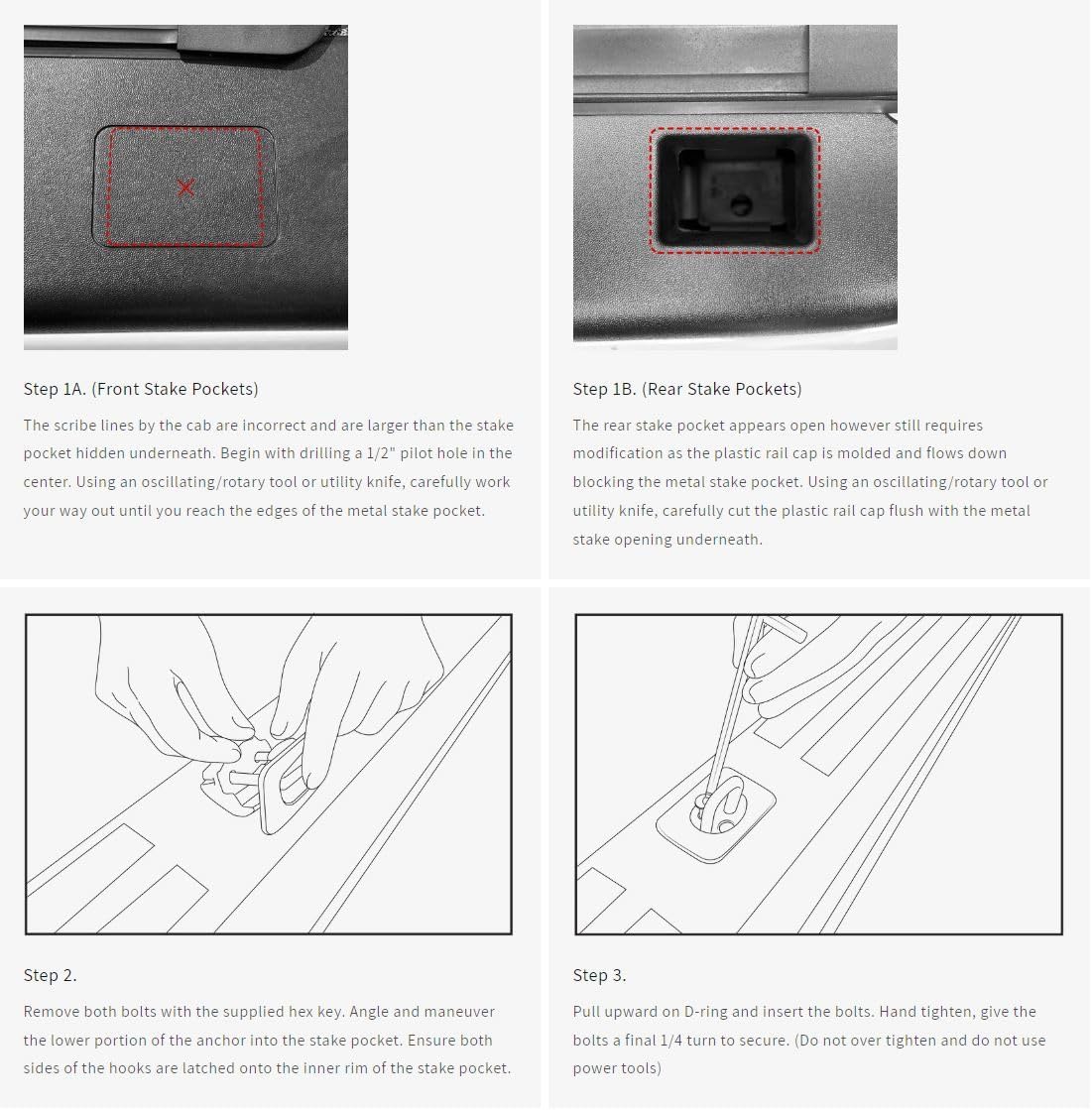 Step 1A. (Front Stake Pockets)

The scribe lines by the cab are incorrect and are larger than the stake pocket hidden underneath. Begin with drilling a 1/2" pilot hole in the center. Using an oscillating/rotary tool or utility knife, carefully work your way out until you reach the edges of the metal stake pocket.

Step 1B. (Rear Stake Pockets)

The rear stake pocket appears open however still requires modification as the plastic rail cap is molded and flows down blocking the metal stake pocket. Using an oscillating/rotary tool or utility knife, carefully cut the plastic rail cap flush with the metal stake opening underneath.

Step 2.

Remove both bolts with the supplied hex key. Angle and maneuver the lower portion of the anchor into the stake pocket. Ensure both sides of the hooks are latched onto the inner rim of the stake pocket.

Step 3.

Pull upward on D-ring and insert the bolts. Hand tighten, give the bolts a final 1/4 turn to secure. (Do not over tighten and do not use power tools)