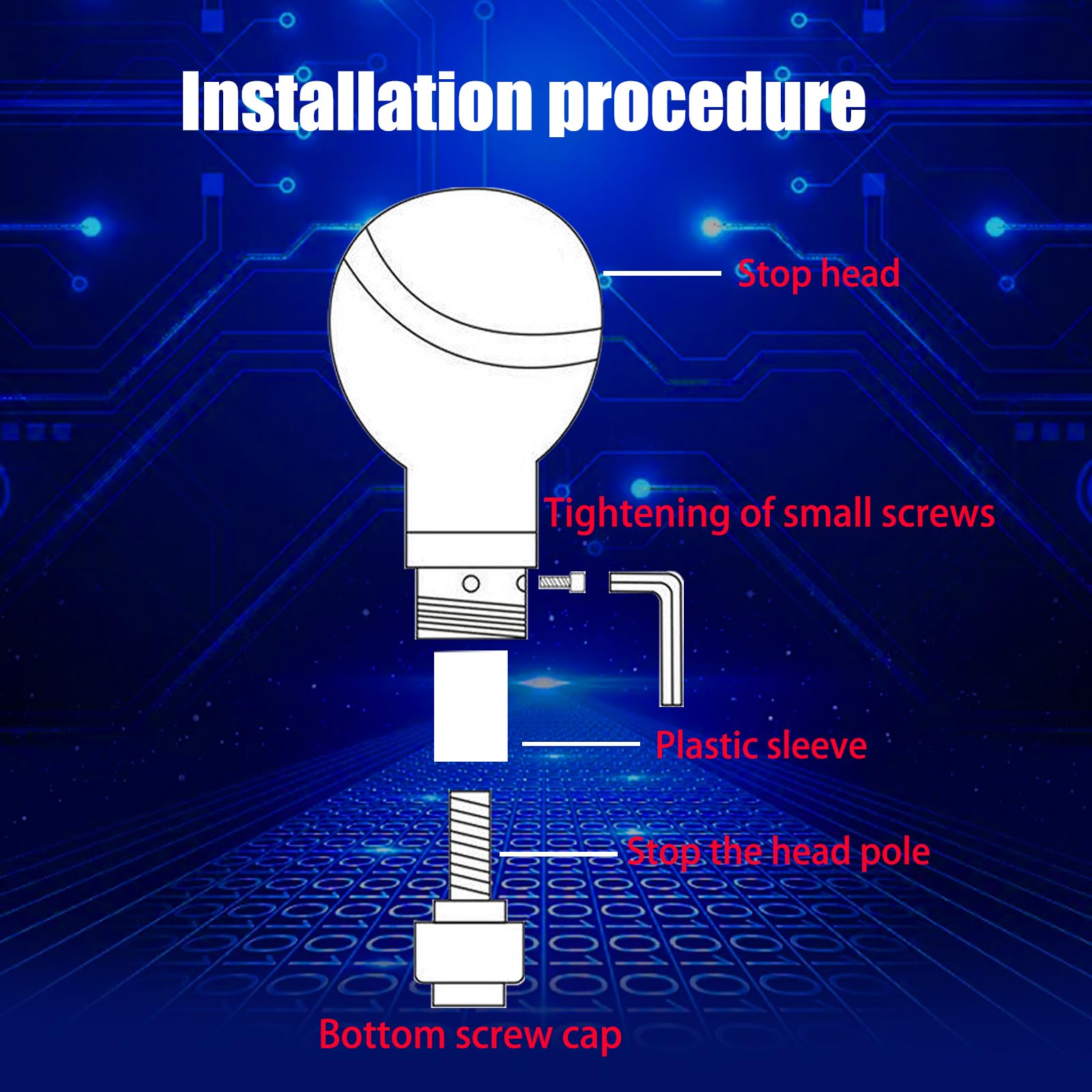 Installation procedure

Stop head

Tightening of small screws

Plastic sleeve

Stop the head pole

Bottom screw cap