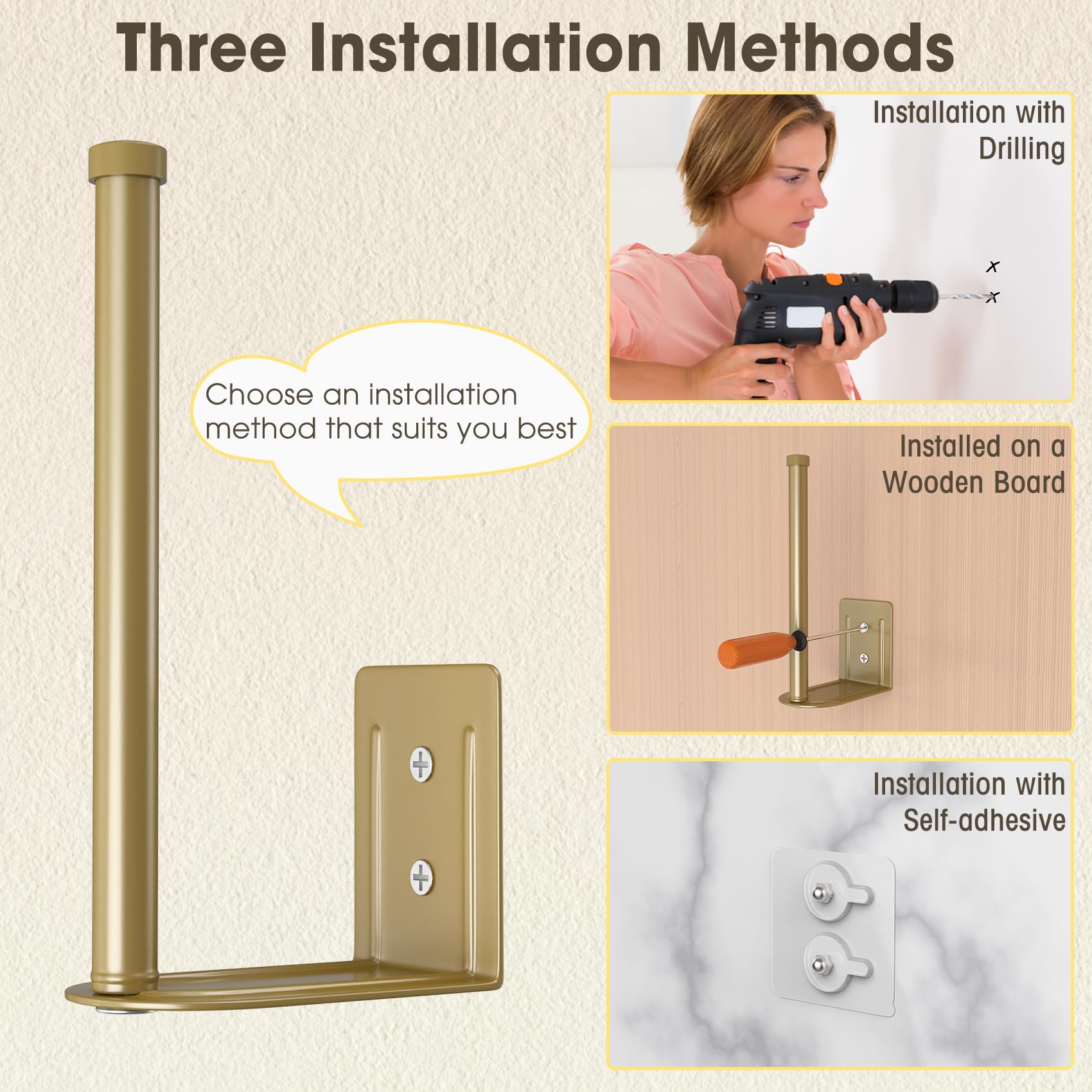 Three Installation Methods

Choose an installation method that suits you best

Installation with Drilling

Installed on a Wooden Board

Installation with Self-adhesive