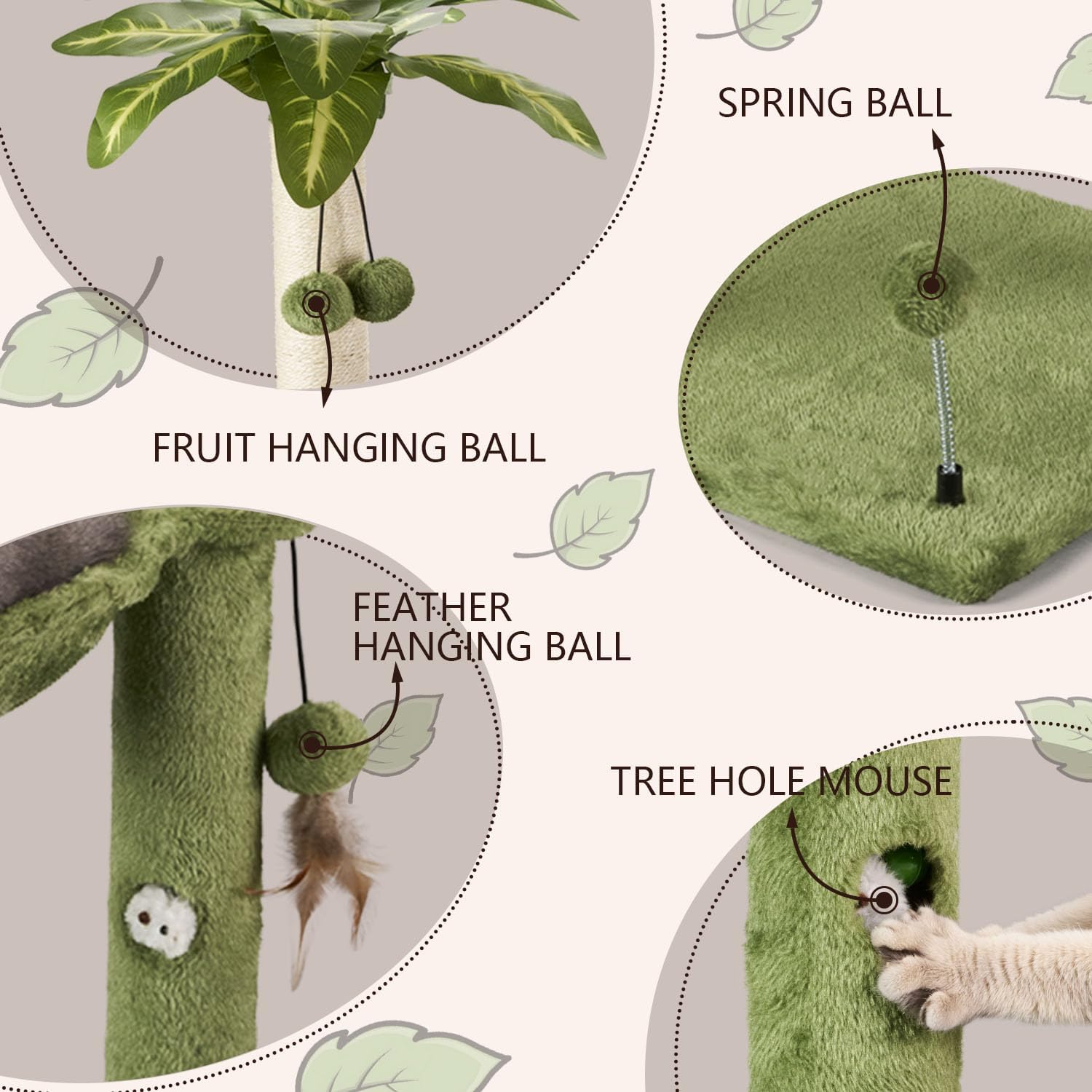 SPRING BALL

FRUIT HANGING BALL

FEATHER HANGING BALL

TREE HOLE MOUSE