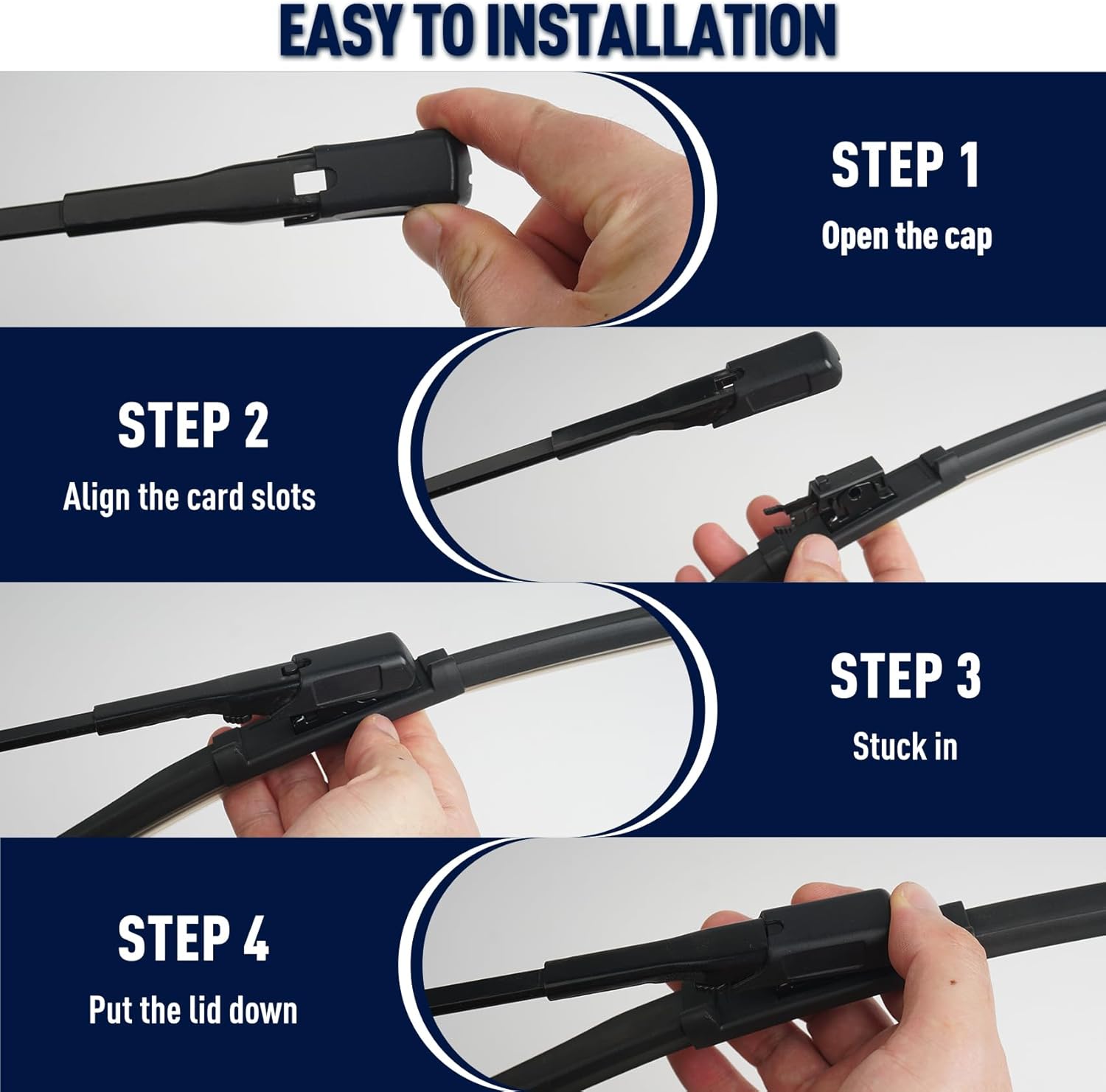 EASY TO INSTALLATION

STEP 1
Open the cap

STEP 2
Align the card slots

STEP 3
Stuck in

STEP 4
Put the lid down