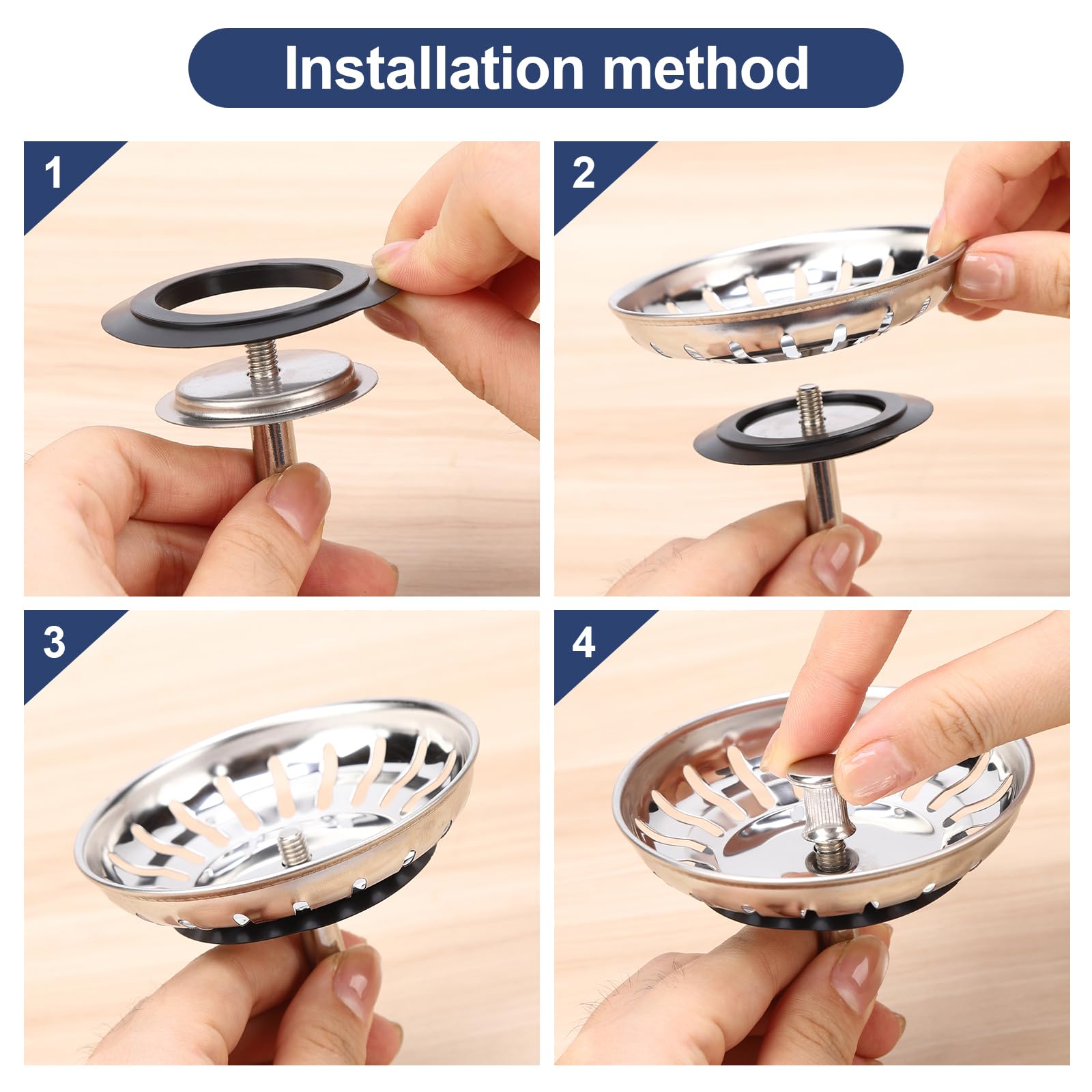 Installation method

1

2

3

4