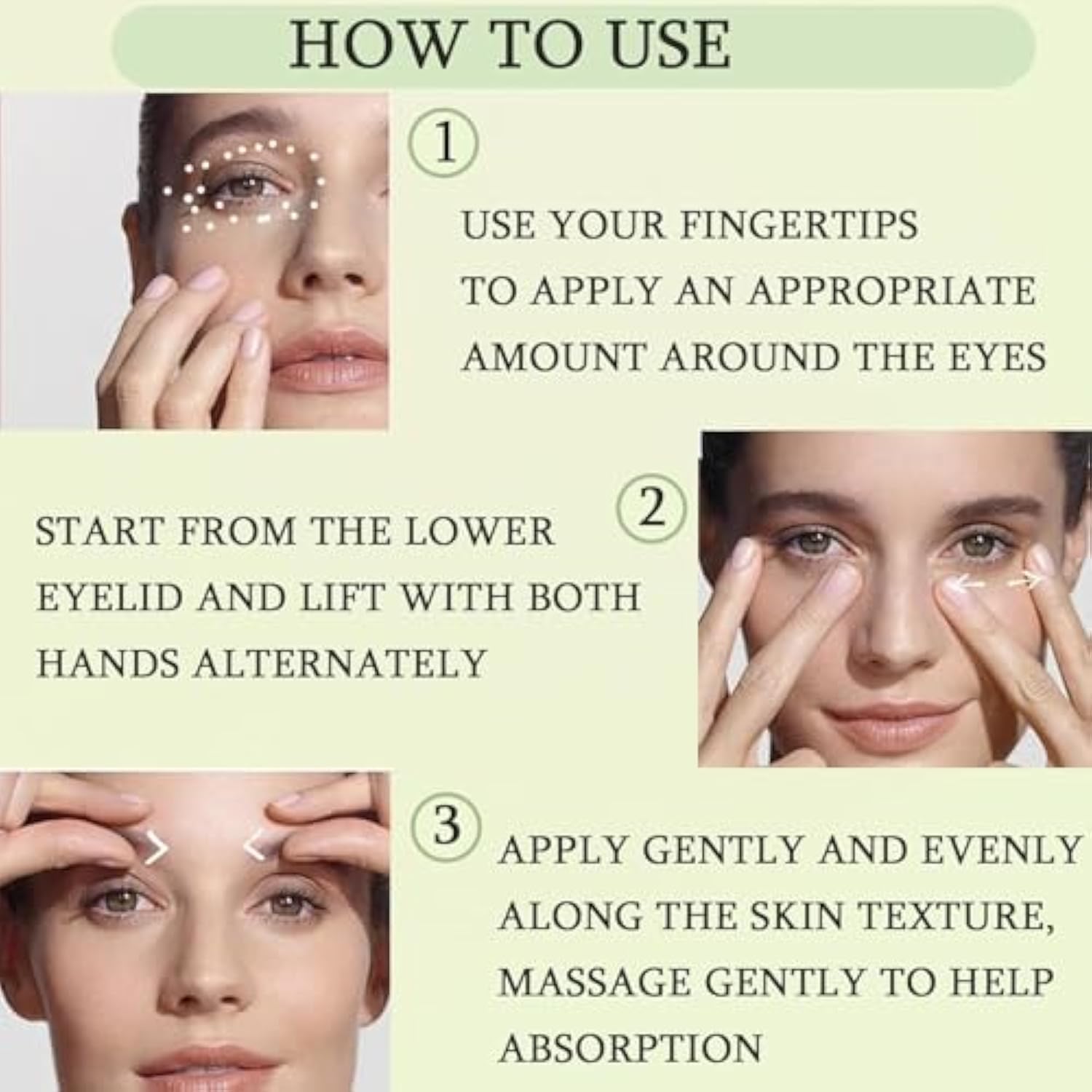 HOW TO USE

1

USE YOUR FINGERTIPS TO APPLY AN APPROPRIATE AMOUNT AROUND THE EYES

2

START FROM THE LOWER EYELID AND LIFT WITH BOTH HANDS ALTERNATELY

3

APPLY GENTLY AND EVENLY ALONG THE SKIN TEXTURE, MASSAGE GENTLY TO HELP ABSORPTION