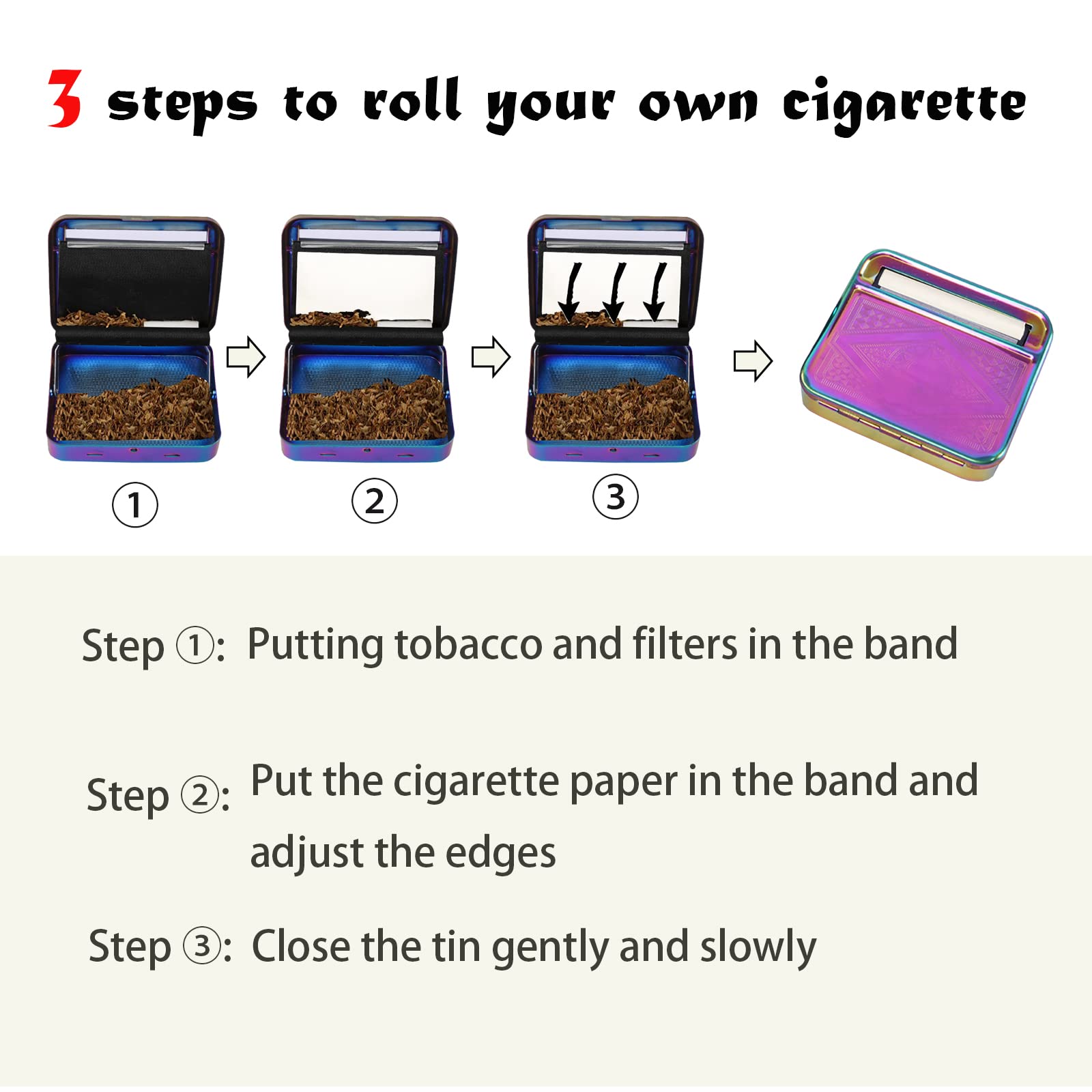 3 steps to roll your own cigarette

①

②

③

Step ①: Putting tobacco and filters in the band

Step ②: Put the cigarette paper in the band and adjust the edges

Step ③: Close the tin gently and slowly