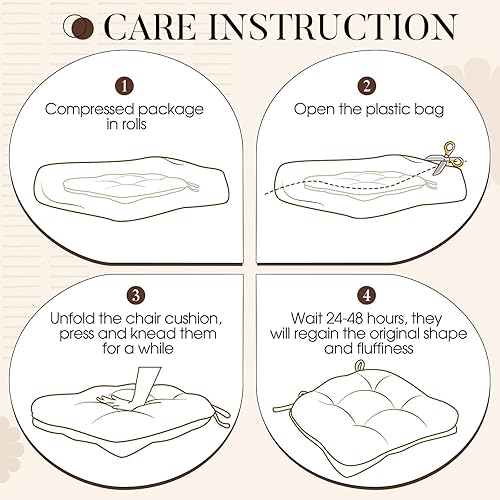 CARE INSTRUCTION

1
Compressed package in rolls

2
Open the plastic bag

3
Unfold the chair cushion, press and knead them for a while

4
Wait 24-48 hours, they will regain the original shape and fluffiness