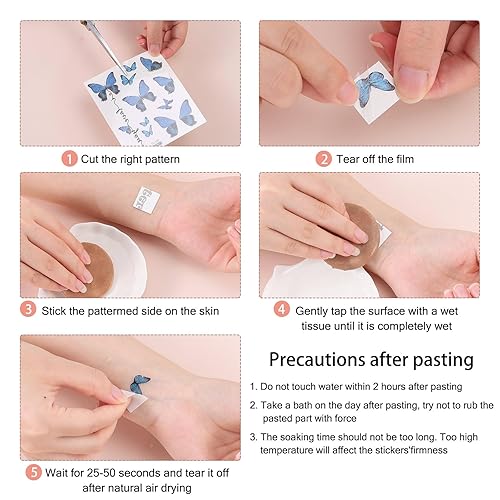 1 Cut the right pattern

2 Tear off the film

3 Stick the pattermed side on the skin

4 Gently tap the surface with a wet tissue until it is completely wet

5 Wait for 25-50 seconds and tear it off after natural air drying

Precautions after pasting

1. Do not touch water within 2 hours after pasting

2. Take a bath on the day after pasting, try not to rub the pasted part with force

3. The soaking time should not be too long. Too high temperature will affect the stickers'firmness