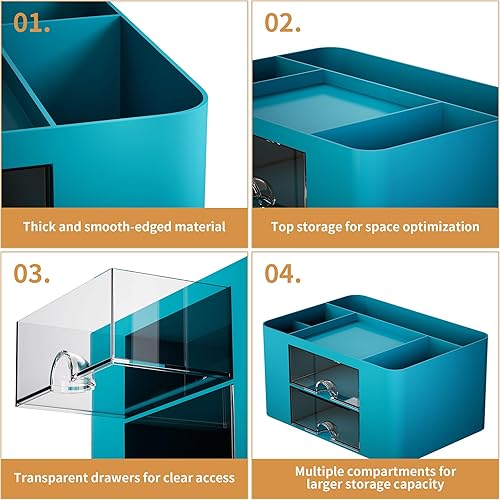 01.

Thick and smooth-edged material

02.

Top storage for space optimization

03.

Transparent drawers for clear access

04.

Multiple compartments for larger storage capacity