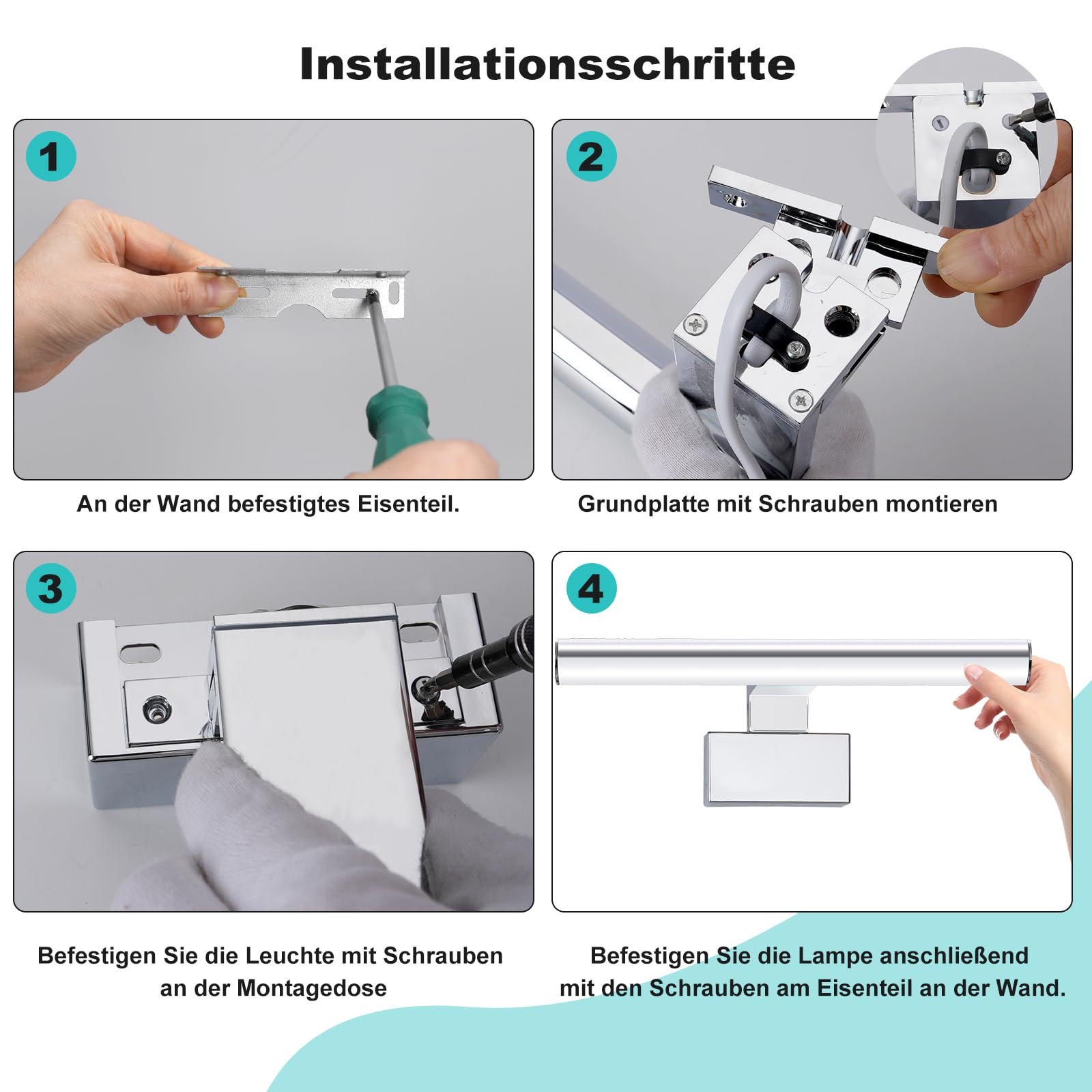 Installationsschritte

1

An der Wand befestigtes Eisenteil.

2

Grundplatte mit Schrauben montieren

3

Befestigen Sie die Leuchte mit Schrauben an der Montagedose

4

Befestigen Sie die Lampe anschließend mit den Schrauben am Eisenteil an der Wand.