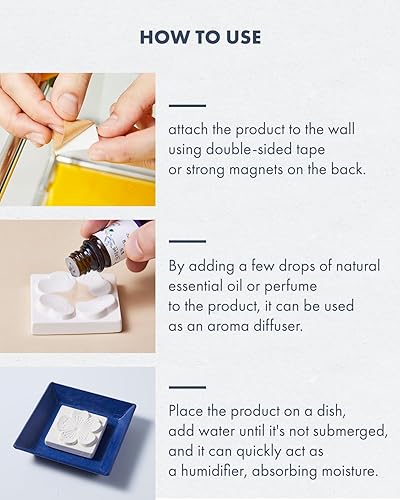 HOW TO USE

attach the product to the wall using double-sided tape or strong magnets on the back.

By adding a few drops of natural essential oil or perfume to the product, it can be used as an aroma diffuser.

Place the product on a dish, add water until it's not submerged, and it can quickly act as a humidifier, absorbing moisture.