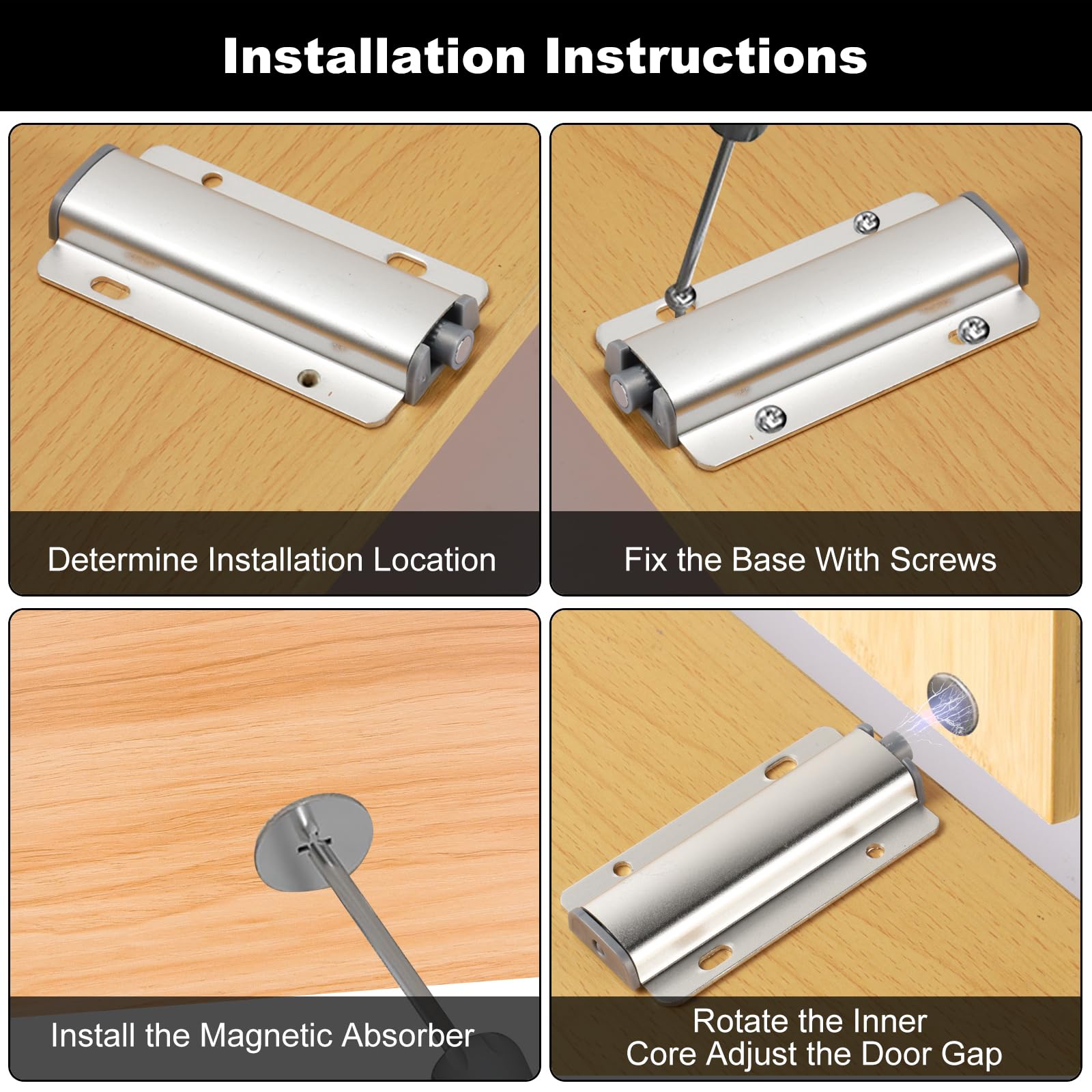 Installation Instructions

Determine Installation Location

Fix the Base With Screws

Install the Magnetic Absorber

Rotate the Inner Core Adjust the Door Gap