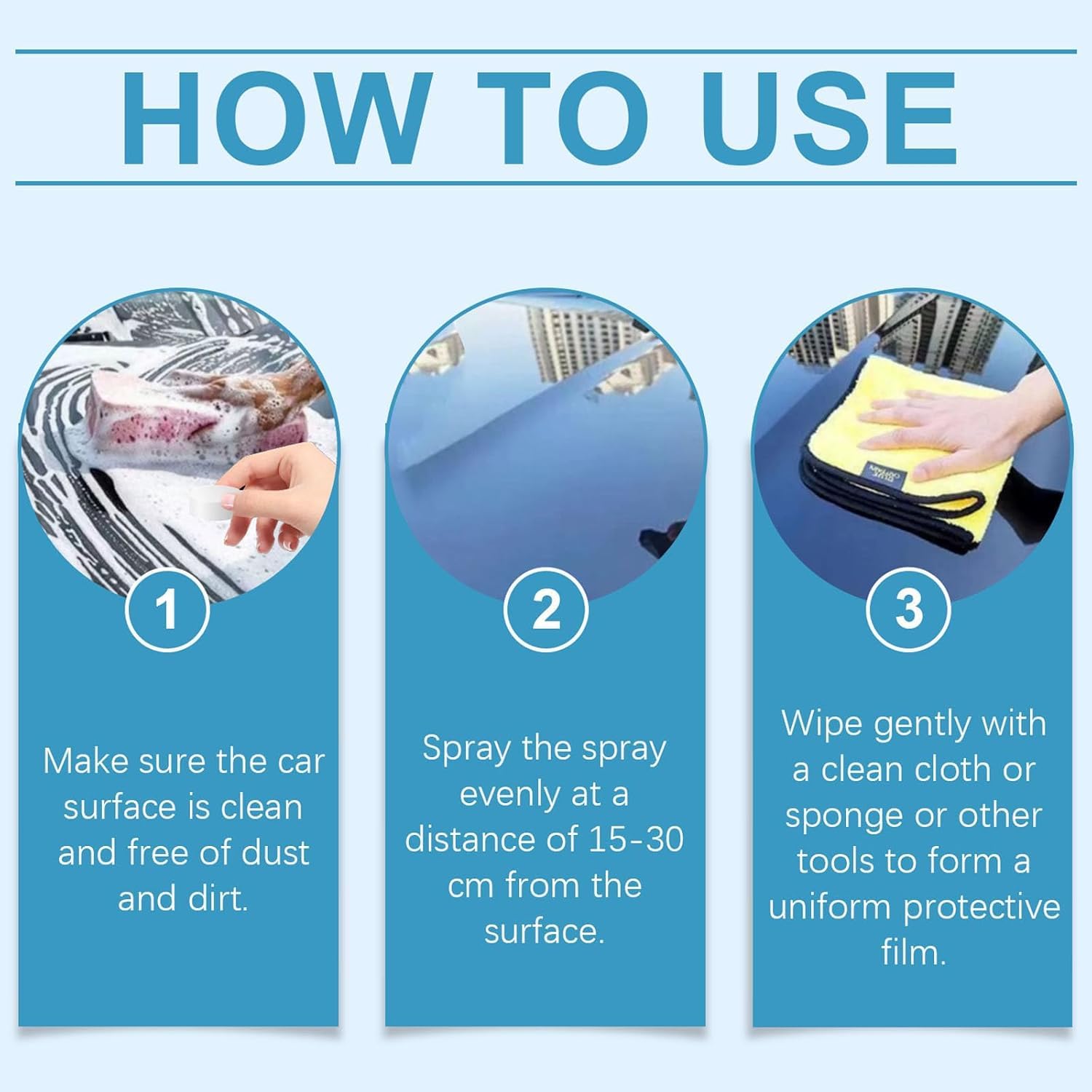 HOW TO USE

1

Make sure the car surface is clean and free of dust and dirt.

2

Spray the spray evenly at a distance of 15-30 cm from the surface.

3

Wipe gently with a clean cloth or sponge or other tools to form a uniform protective film.