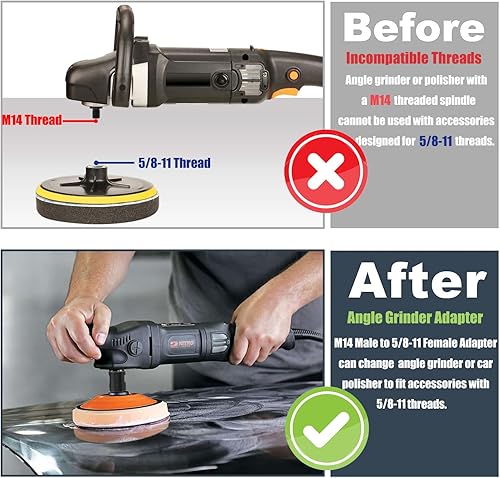 M14 Thread

5/8-11 Thread

Before

Incompatible Threads

Angle grinder or polisher with a M14 threaded spindle cannot be used with accessories designed for 5/8-11 threads.

After

Angle Grinder Adapter

M14 Male to 5/8-11 Female Adapter can change angle grinder or car polisher to fit accessories with 5/8-11 threads.