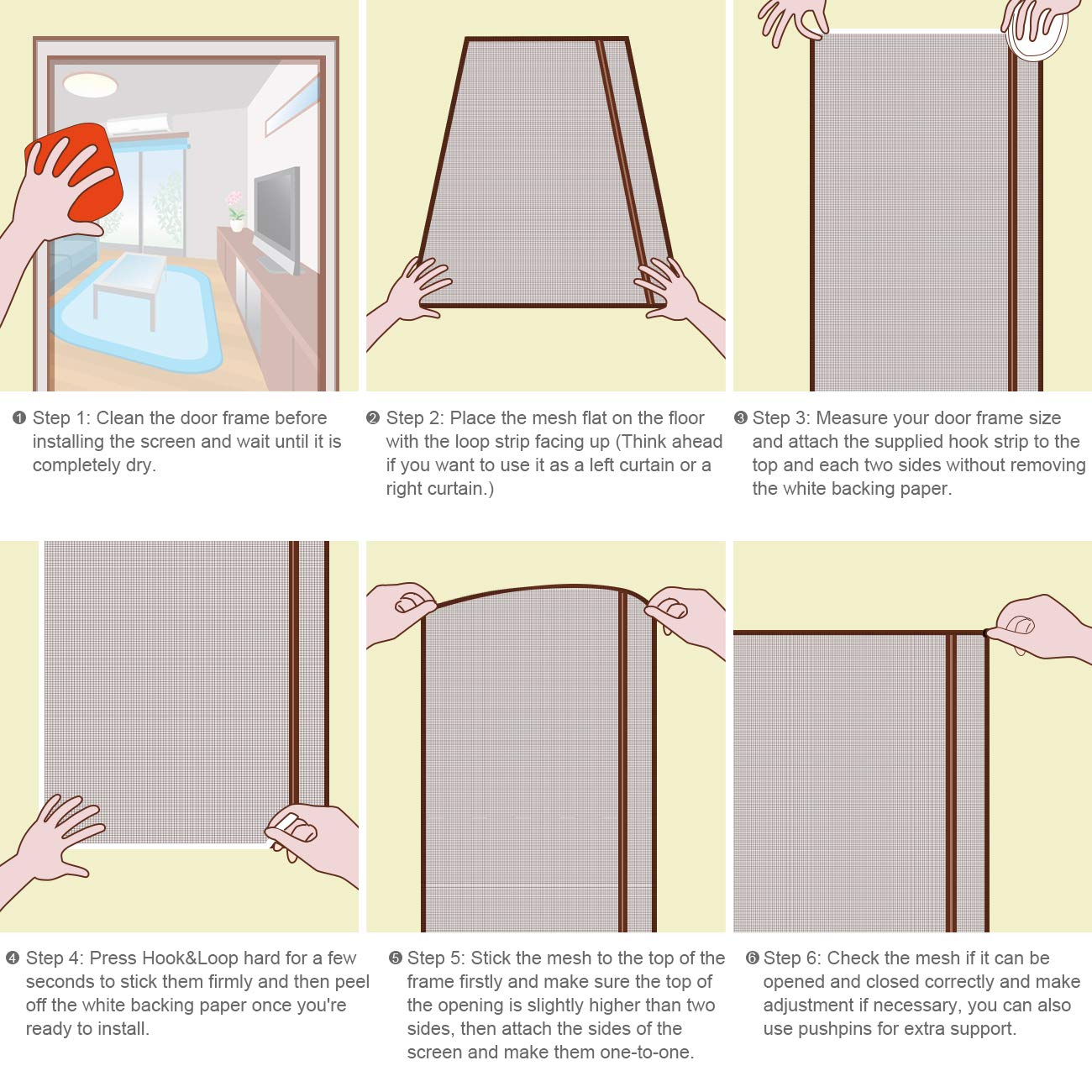 ❶ Step 1: Clean the door frame before installing the screen and wait until it is completely dry.

❷ Step 2: Place the mesh flat on the floor with the loop strip facing up (Think ahead if you want to use it as a left curtain or a right curtain.)

❸ Step 3: Measure your door frame size and attach the supplied hook strip to the top and each two sides without removing the white backing paper.

❹ Step 4: Press Hook&Loop hard for a few seconds to stick them firmly and then peel off the white backing paper once you're ready to install.

❺ Step 5: Stick the mesh to the top of the frame firstly and make sure the top of the opening is slightly higher than two sides, then attach the sides of the screen and make them one-to-one.

❻ Step 6: Check the mesh if it can be opened and closed correctly and make adjustment if necessary, you can also use pushpins for extra support.